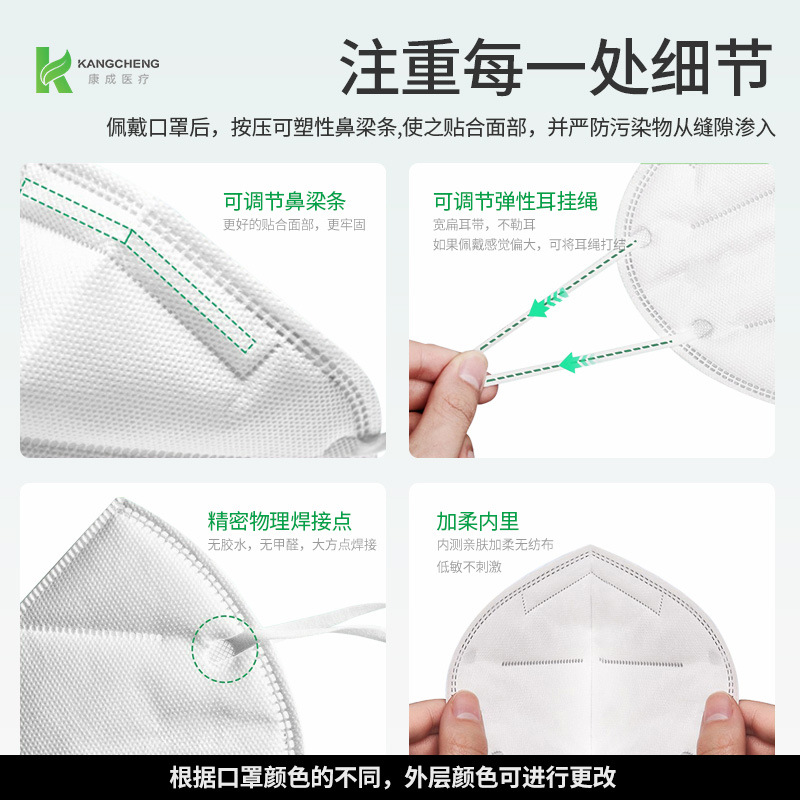 KANGCHENG
康成医疗

注重每一处细节

佩戴口罩后，按压可塑性鼻梁条,使之贴合面部，并严防污染物从缝隙渗入

可调节鼻梁条
更好的贴合面部，更牢固

可调节弹性耳挂绳
宽扁耳带，不勒耳
如果佩戴感觉偏大，可将耳绳打结

精密物理焊接点
无胶水，无甲醛，大方点焊接

加柔内里
内测亲肤加柔无纺布
低敏不刺激

根据口罩颜色的不同，外层颜色可进行更改