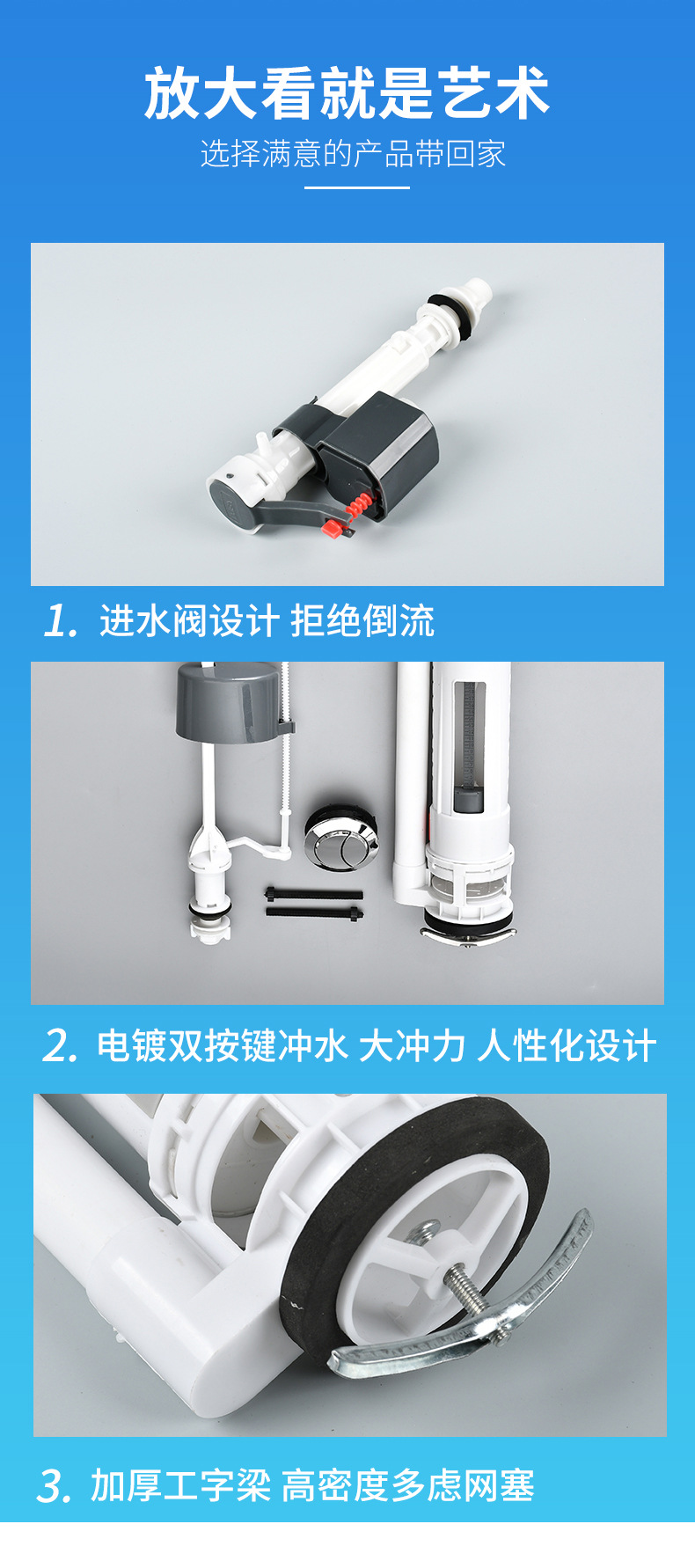 放大看就是艺术

选择满意的产品带回家

1. 进水阀设计 拒绝倒流

2. 电镀双按键冲水 大冲力 人性化设计

3. 加厚工字梁 高密度多虑网塞