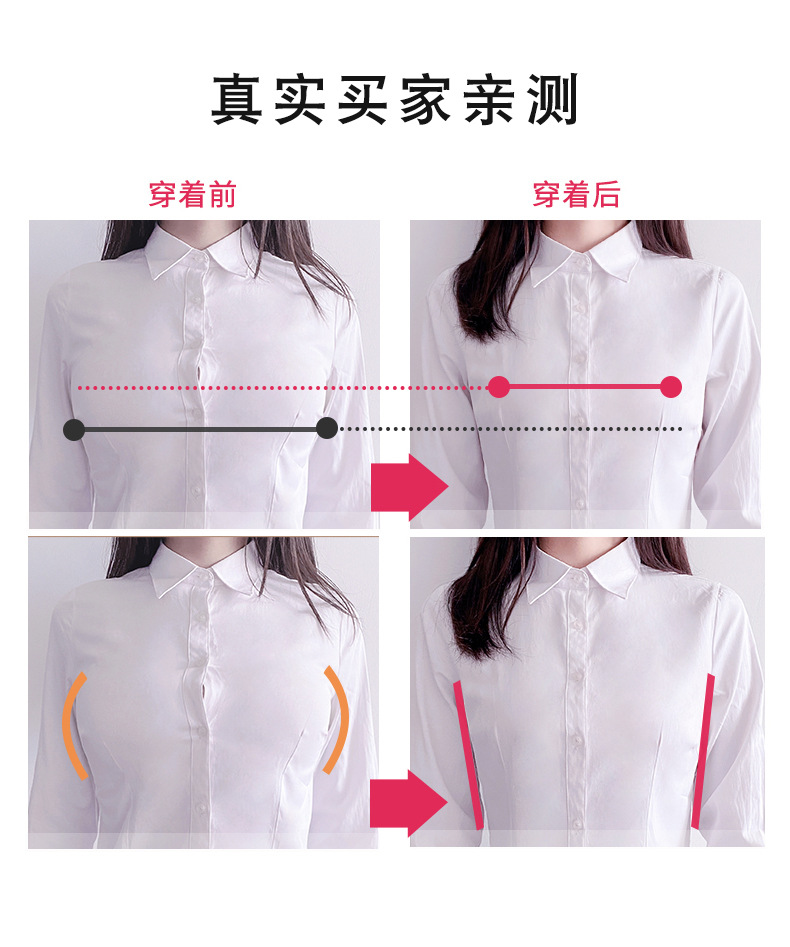 真实买家亲测

穿着前

穿着后