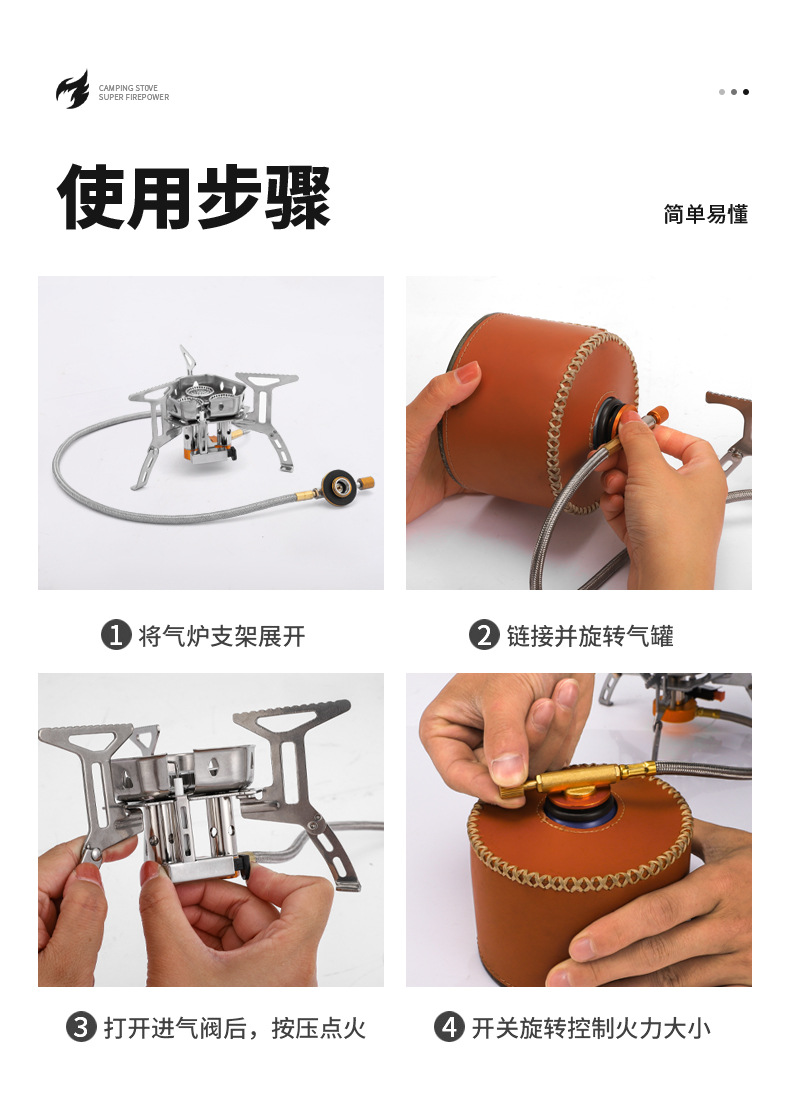 CAMPING STOVE
SUPER FIREPOWER

使用步骤

简单易懂

1 将气炉支架展开

2 链接并旋转气罐

3 打开进气阀后，按压点火

4 开关旋转控制火力大小