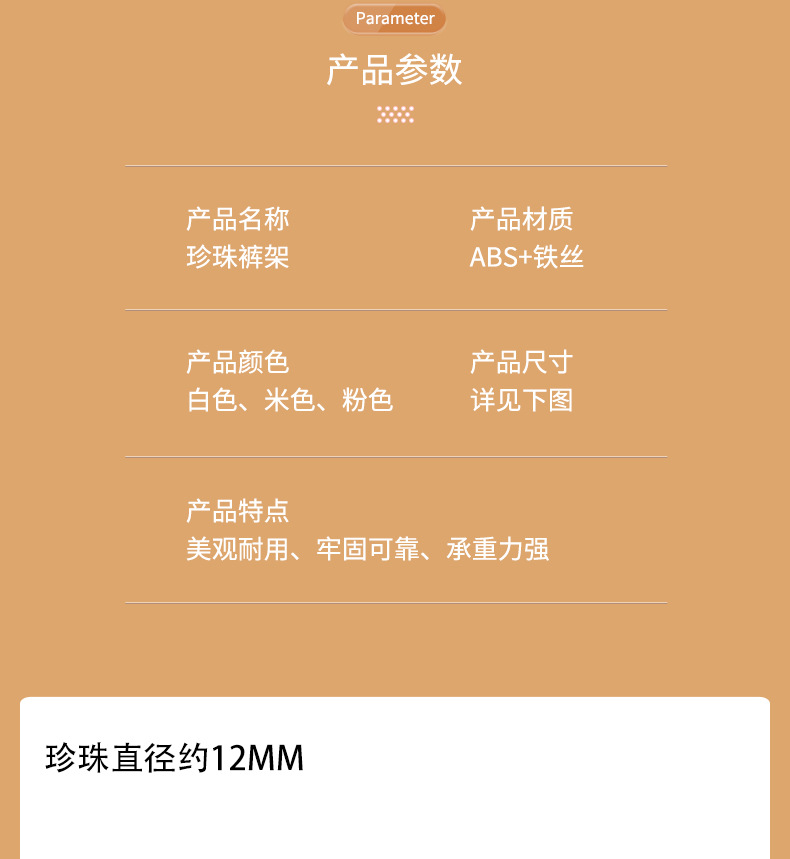 Parameter

产品参数

产品名称
珍珠裤架

产品材质
ABS+铁丝

产品颜色
白色、米色、粉色

产品尺寸
详见下图

产品特点
美观耐用、牢固可靠、承重力强

珍珠直径约12MM