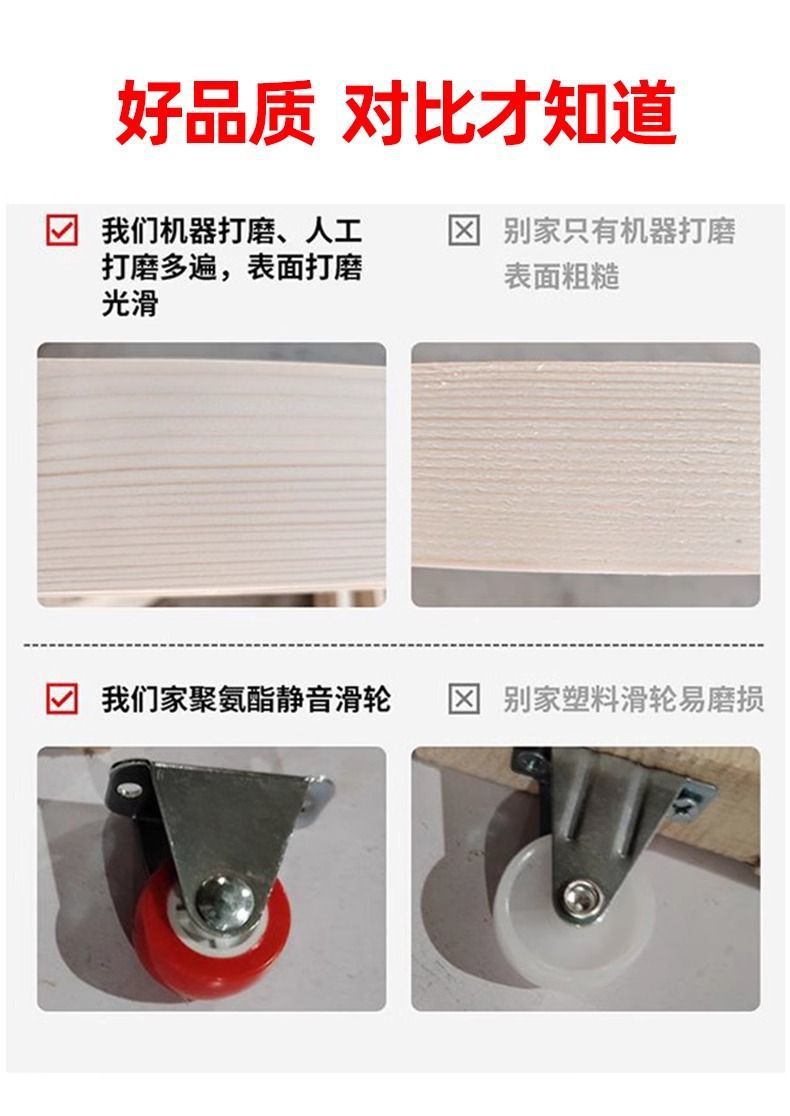 好品质 对比才知道

我们机器打磨、人工打磨多遍，表面打磨光滑

别家只有机器打磨表面粗糙

我们家聚氨酯静音滑轮

别家塑料滑轮易磨损