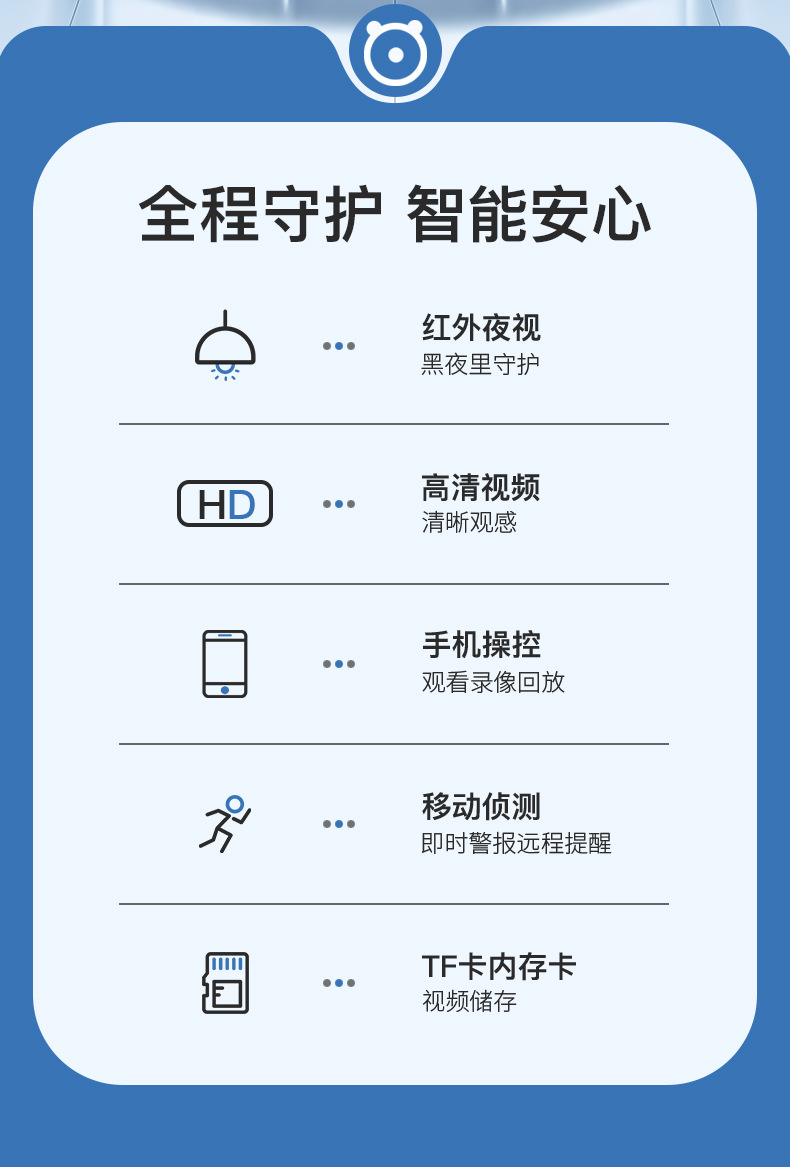 全程守护 智能安心

红外夜视
黑夜里守护

HD

高清视频
清晰观感

手机操控
观看录像回放

移动侦测
即时警报远程提醒

TF卡内存卡
视频储存