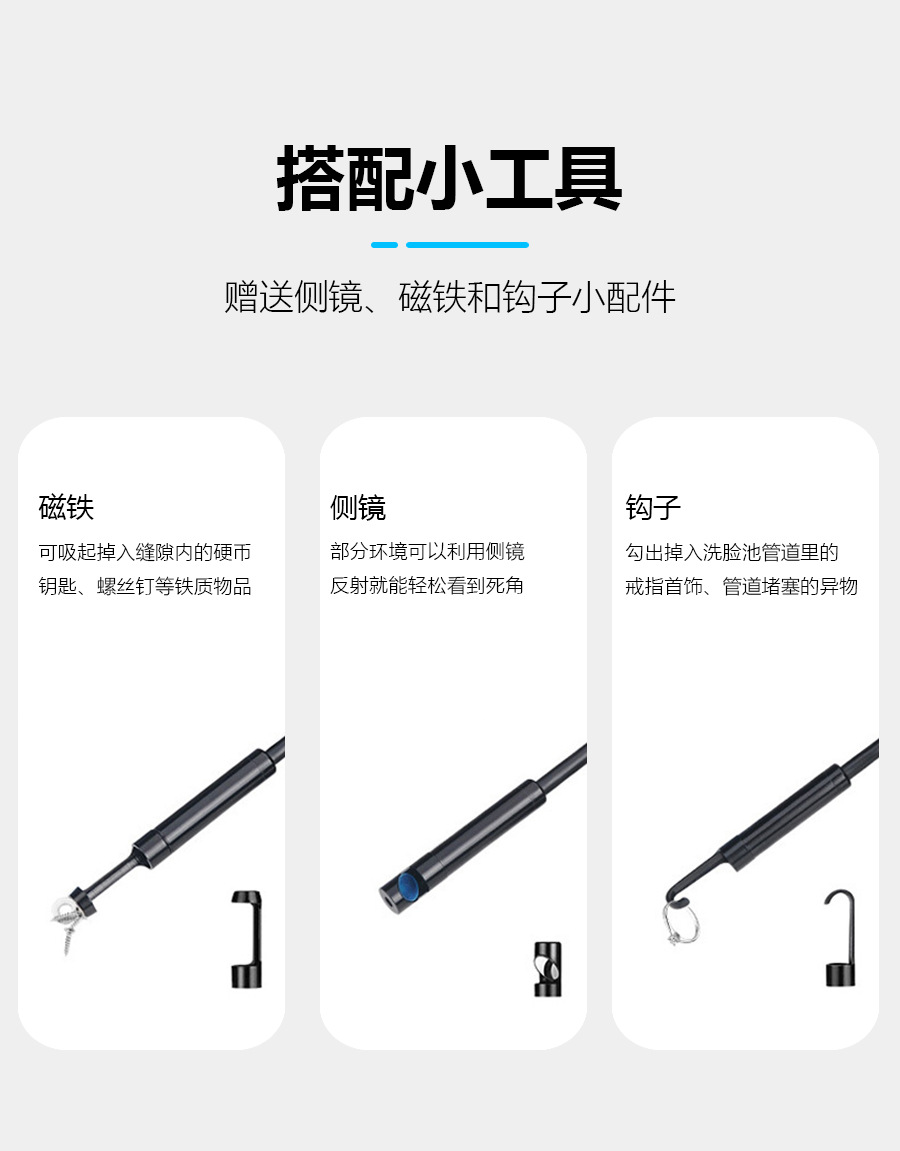 搭配小工具

赠送侧镜、磁铁和钩子小配件

磁铁
可吸起掉入缝隙内的硬币钥匙、螺丝钉等铁质物品

侧镜
部分环境可以利用侧镜反射就能轻松看到死角

钩子
勾出掉入洗脸池管道里的戒指首饰、管道堵塞的异物