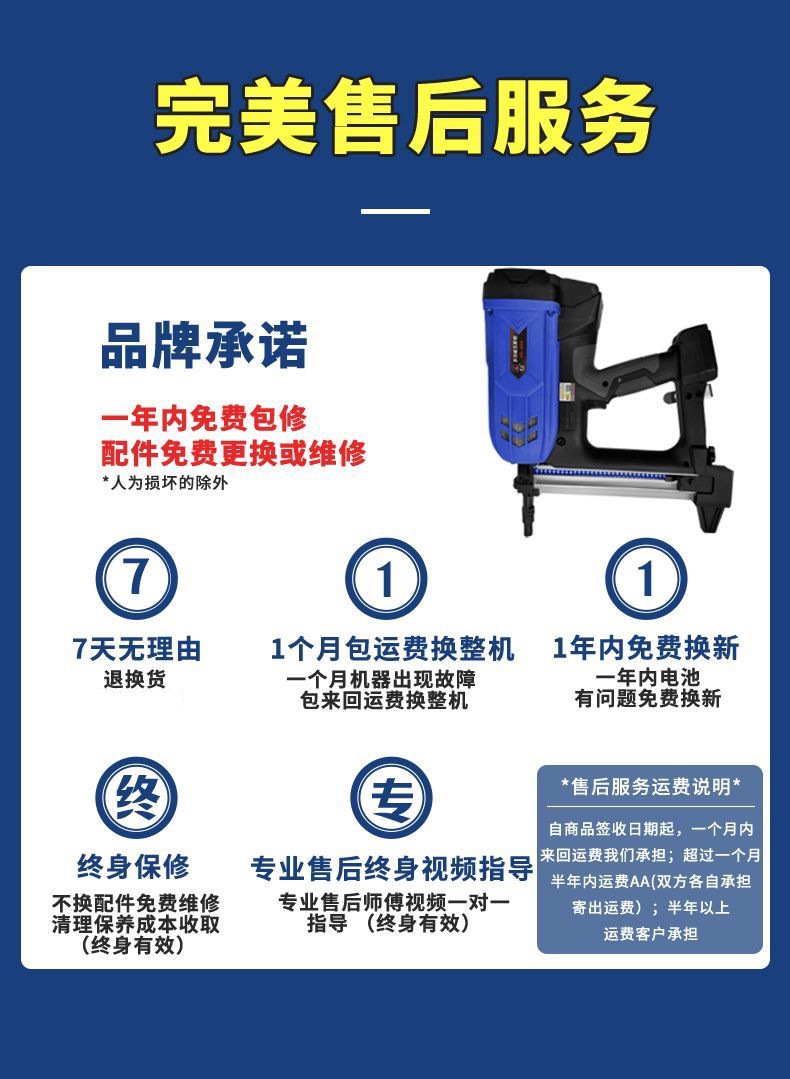 完美售后服务

品牌承诺

一年内免费包修
配件免费更换或维修
*人为损坏的除外

7
7天无理由
退换货

1
1个月包运费换整机
一个月机器出现故障
包来回运费换整机

1
1年内免费换新
一年内电池
有问题免费换新

终
终身保修
不换配件免费维修
清理保养成本收取
（终身有效）

专
专业售后终身视频指导
专业售后师傅视频一对一
指导 （终身有效）

*售后服务运费说明*
自商品签收日期起，一个月内来回运费我们承担；超过一个月半年内运费AA(双方各自承担寄出运费）；半年以上运费客户承担