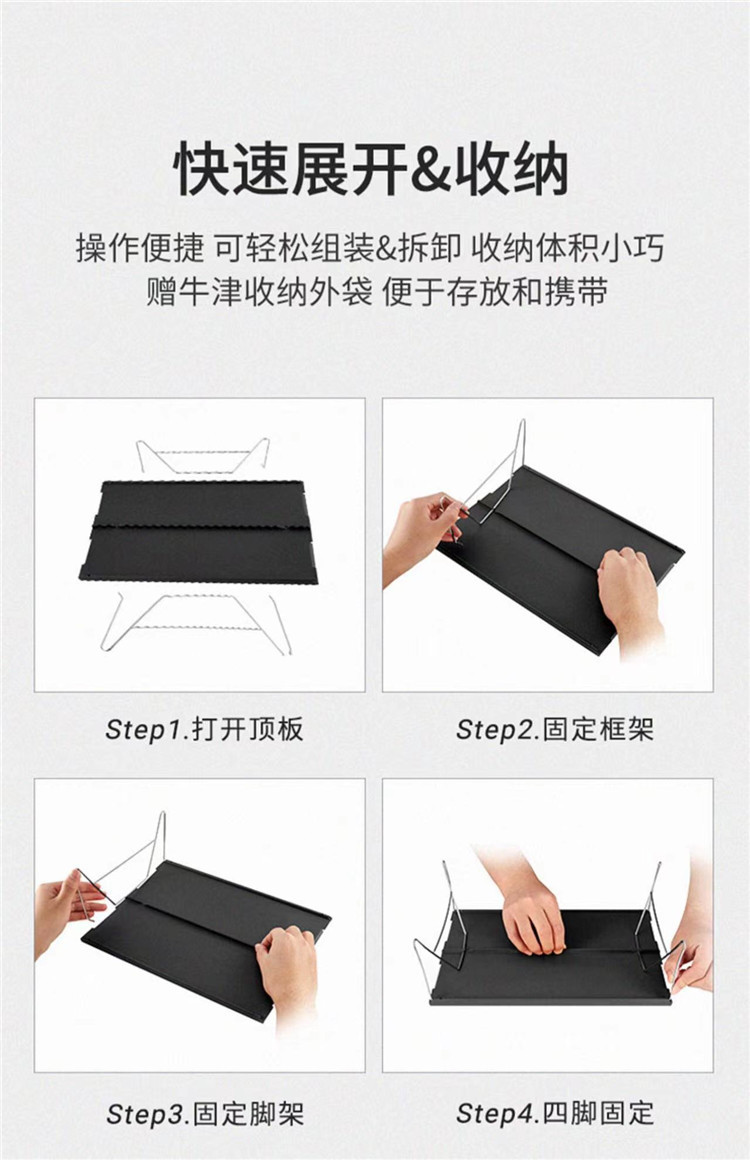 快速展开&收纳

操作便捷 可轻松组装&拆卸 收纳体积小巧
赠牛津收纳外袋 便于存放和携带

Step1.打开顶板

Step2.固定框架

Step3.固定脚架

Step4.四脚固定