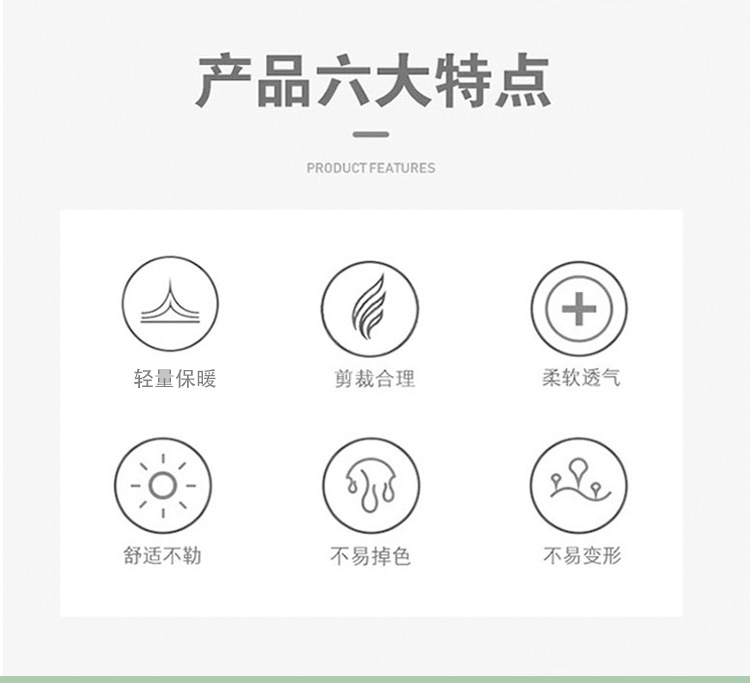 产品六大特点

PRODUCT FEATURES

轻量保暖

剪裁合理

柔软透气

舒适不勒

不易掉色

不易变形