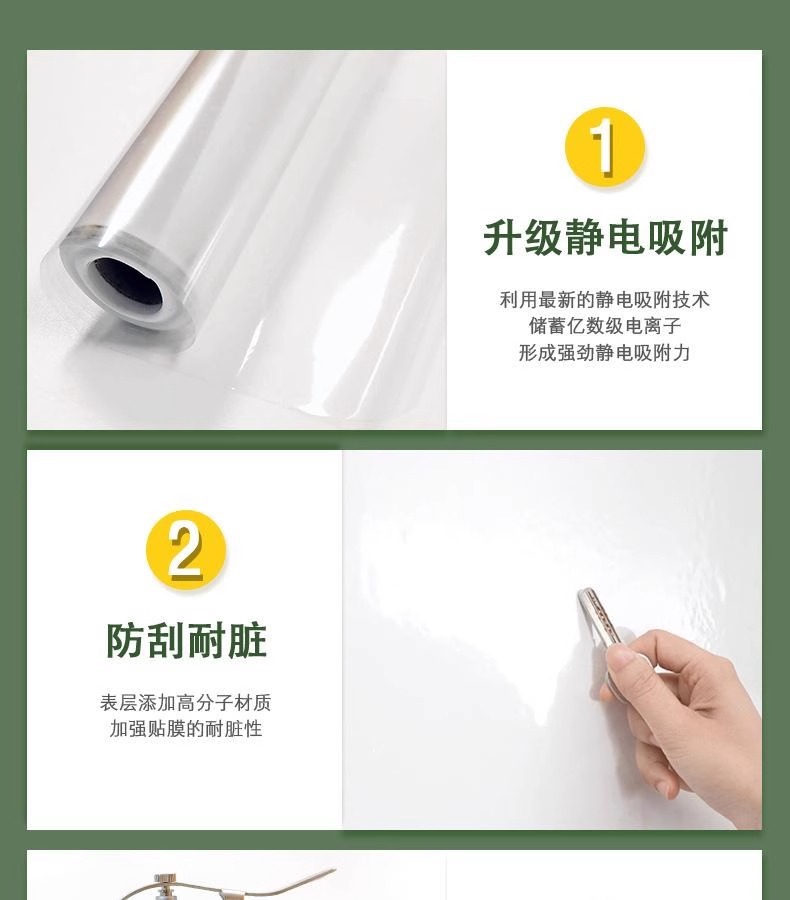 1

升级静电吸附

利用最新的静电吸附技术
储蓄亿数级电离子
形成强劲静电吸附力

2

防刮耐脏

表层添加高分子材质
加强贴膜的耐脏性