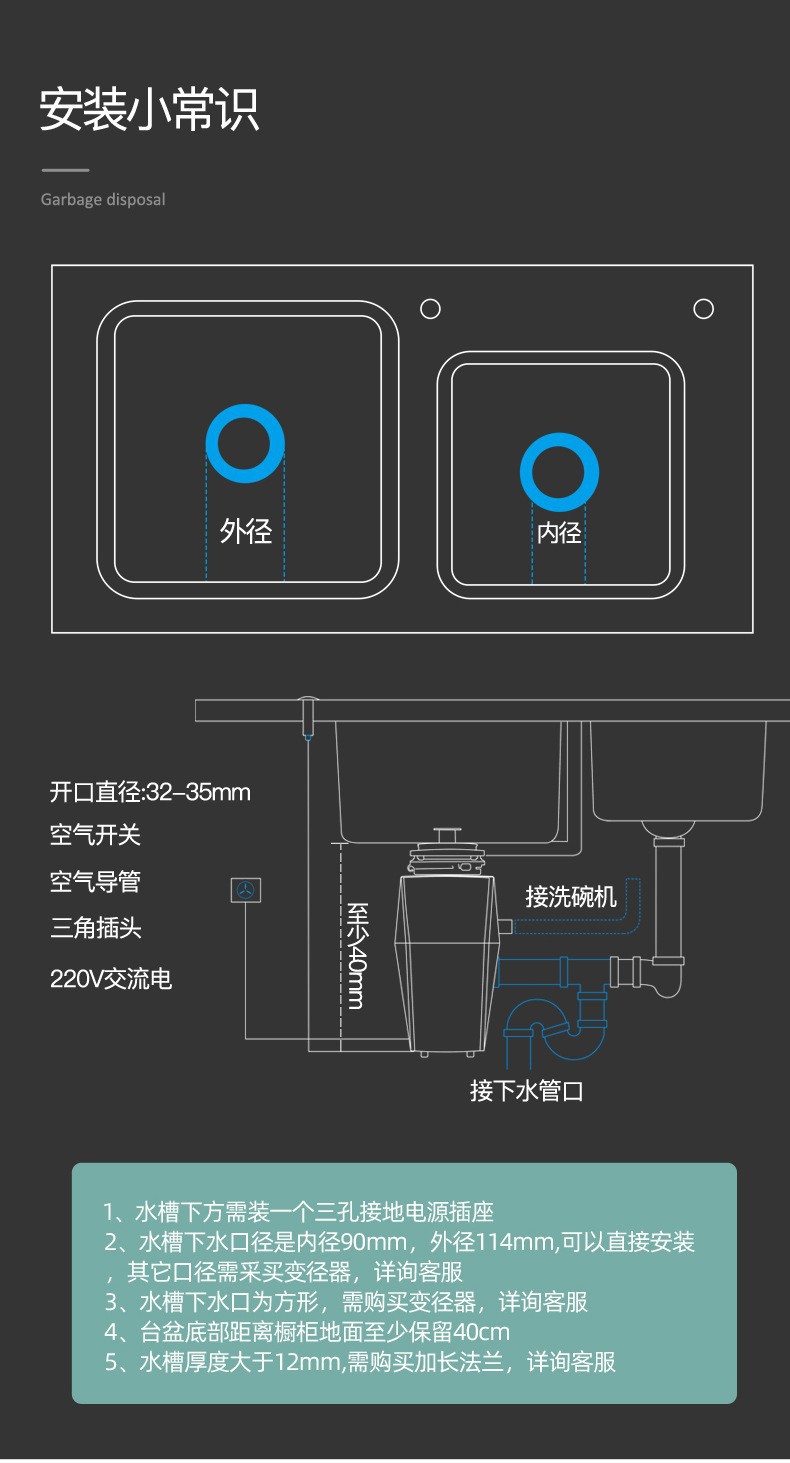 安装小常识

Garbage disposal

外径

内径

开口直径:32-35mm

空气开关

空气导管

三角插头

220V交流电

至少40mm

接洗碗机

接下水管口

1、水槽下方需装一个三孔接地电源插座
2、水槽下水口径是内径90mm，外径114mm,可以直接安装，其它口径需采买变径器，详询客服
3、水槽下水口为方形，需购买变径器，详询客服
4、台盆底部距离橱柜地面至少保留40cm
5、水槽厚度大于12mm,需购买加长法兰，详询客服