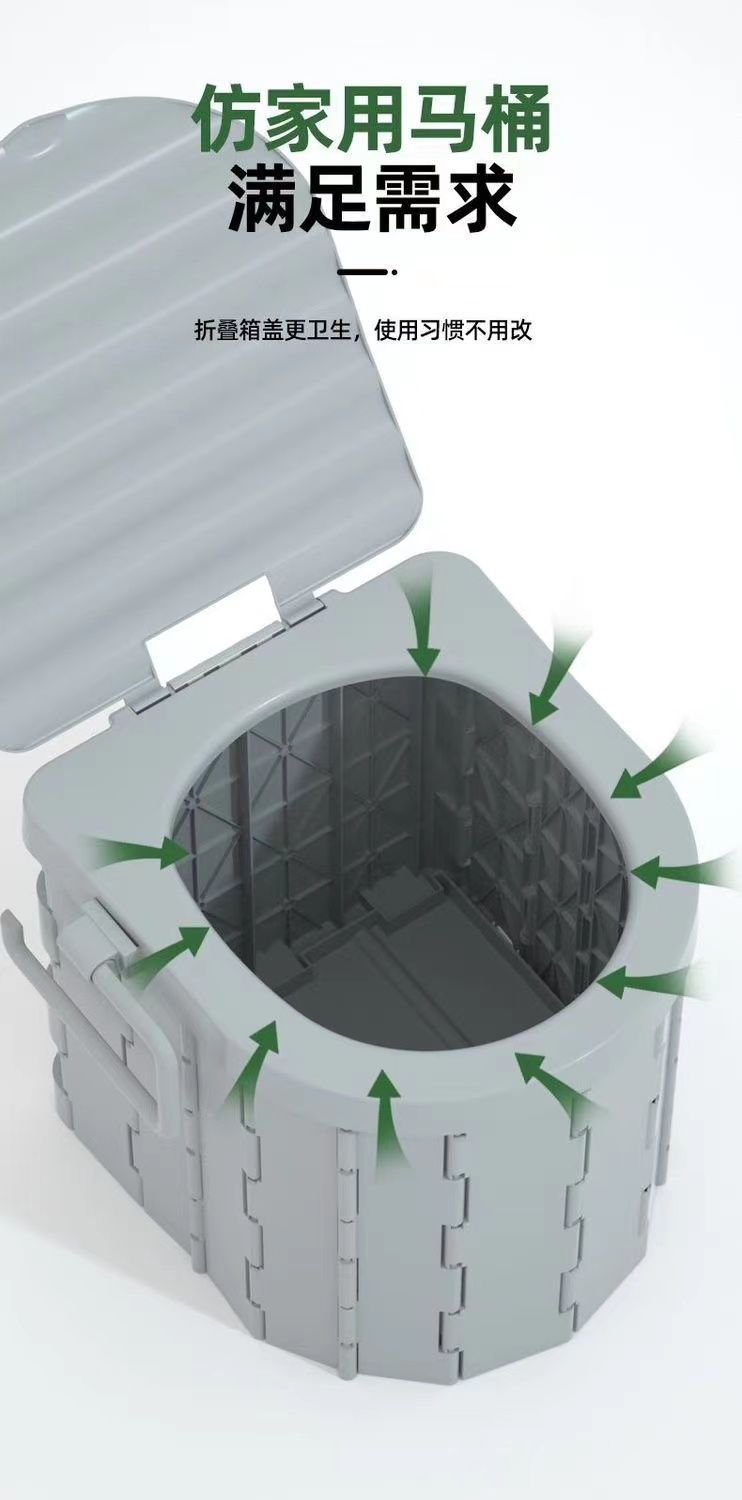 仿家用马桶
满足需求

折叠箱盖更卫生，使用习惯不用改