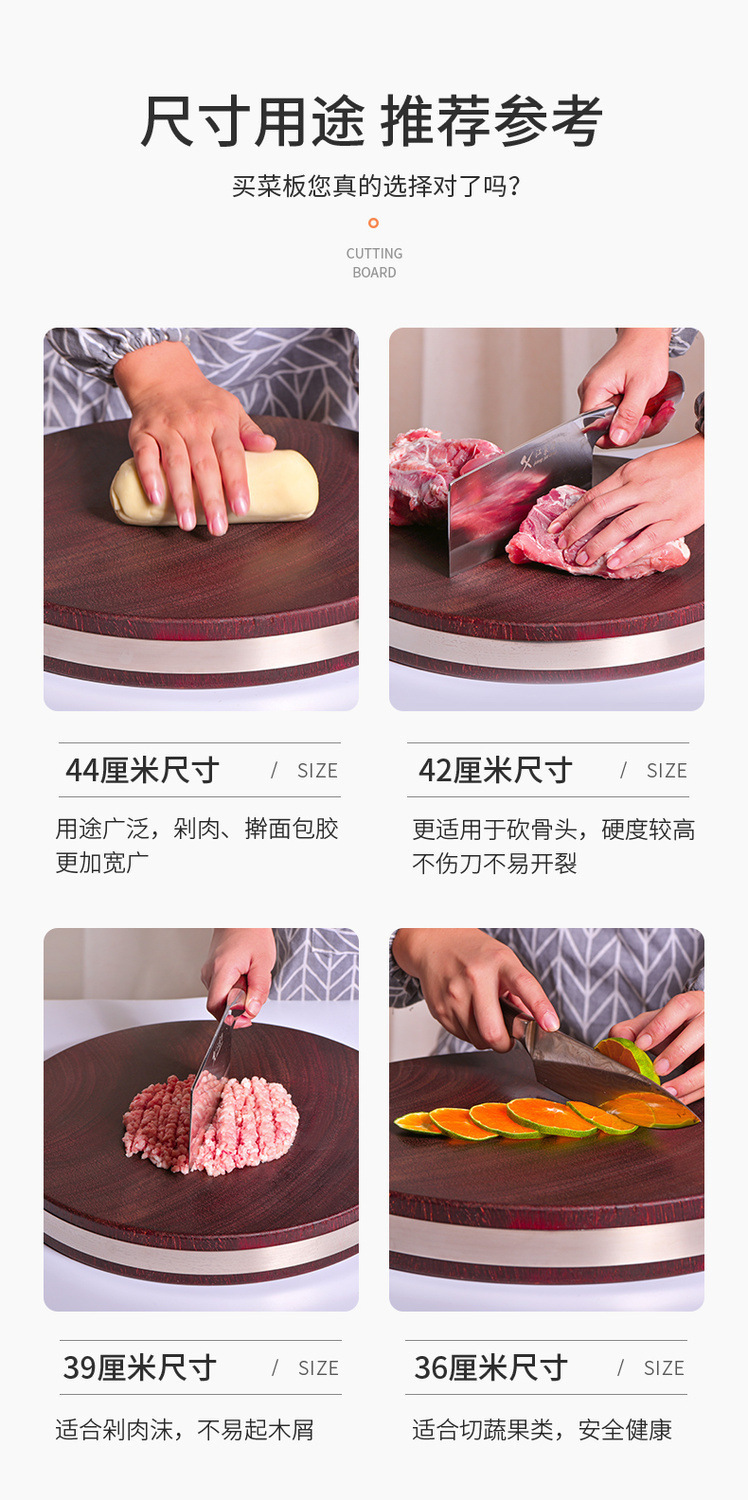 尺寸用途 推荐参考

买菜板您真的选择对了吗?

CUTTING BOARD

44厘米尺寸 / SIZE

用途广泛，剁肉、擀面包胶更加宽广

42厘米尺寸 / SIZE

更适用于砍骨头，硬度较高不伤刀不易开裂

39厘米尺寸 / SIZE

适合剁肉沫，不易起木屑

36厘米尺寸 / SIZE

适合切蔬果类，安全健康