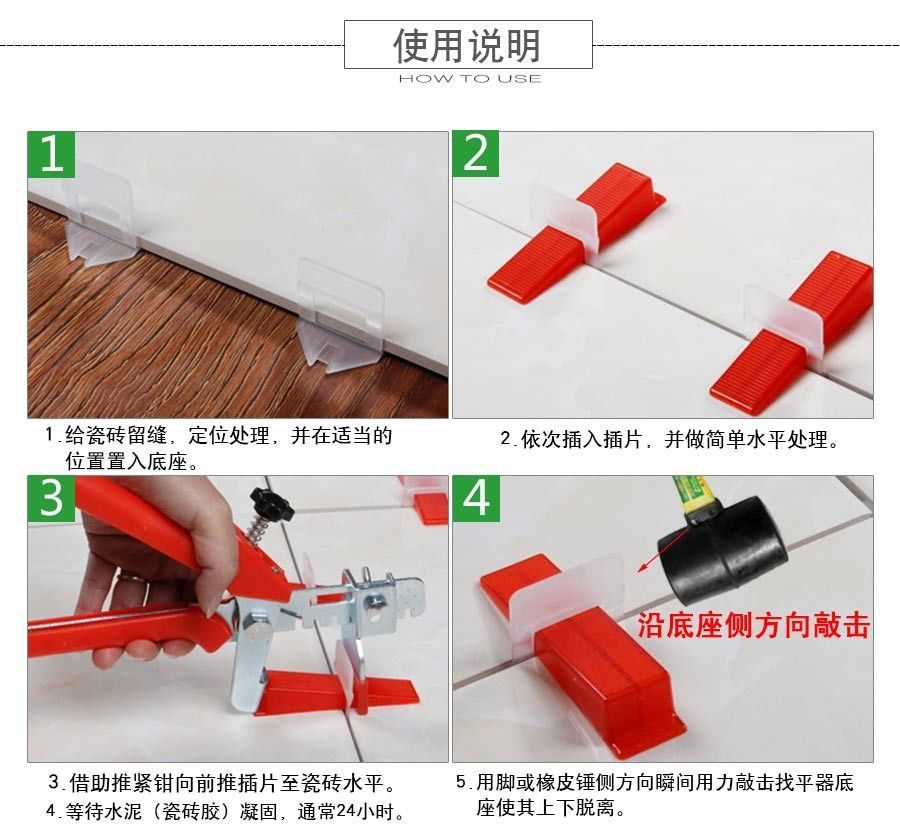 使用说明
HOW TO USE

1

2

1.给瓷砖留缝，定位处理，并在适当的位置置入底座。

2.依次插入插片，并做简单水平处理。

3

4

沿底座侧方向敲击

3.借助推紧钳向前推插片至瓷砖水平。
4.等待水泥（瓷砖胶）凝固，通常24小时。

5.用脚或橡皮锤侧方向瞬间用力敲击找平器底座使其上下脱离。