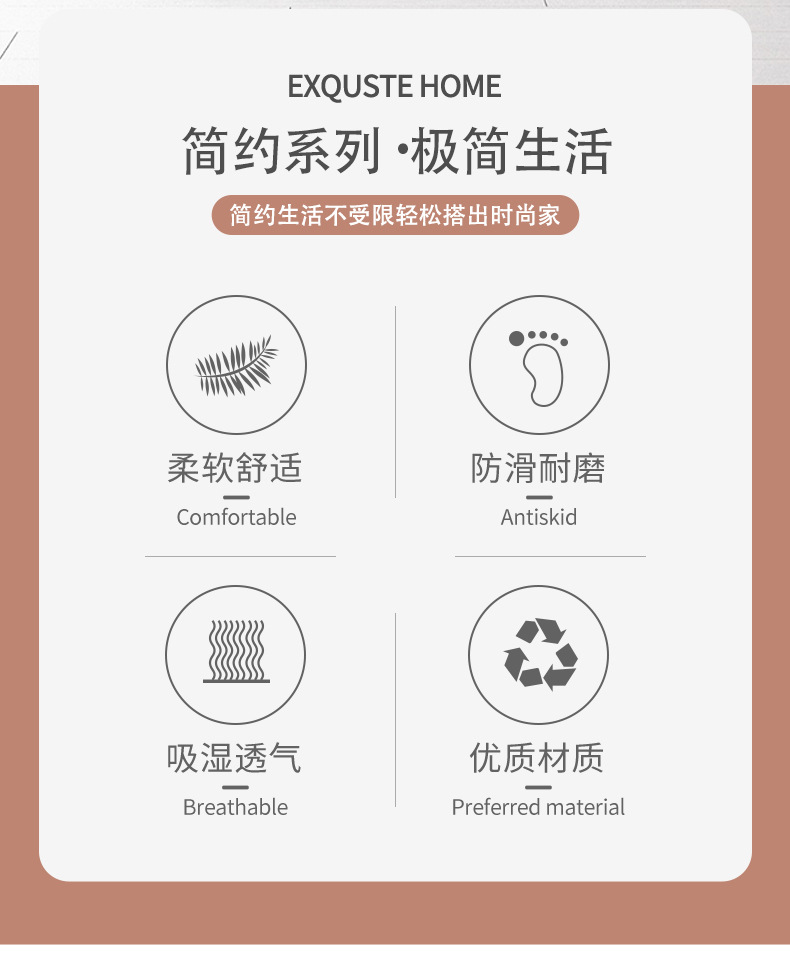 EXQUSTE HOME

简约系列 ·极简生活

简约生活不受限轻松搭出时尚家

柔软舒适

Comfortable

防滑耐磨

Antiskid

吸湿透气

Breathable

优质材质

Preferred material