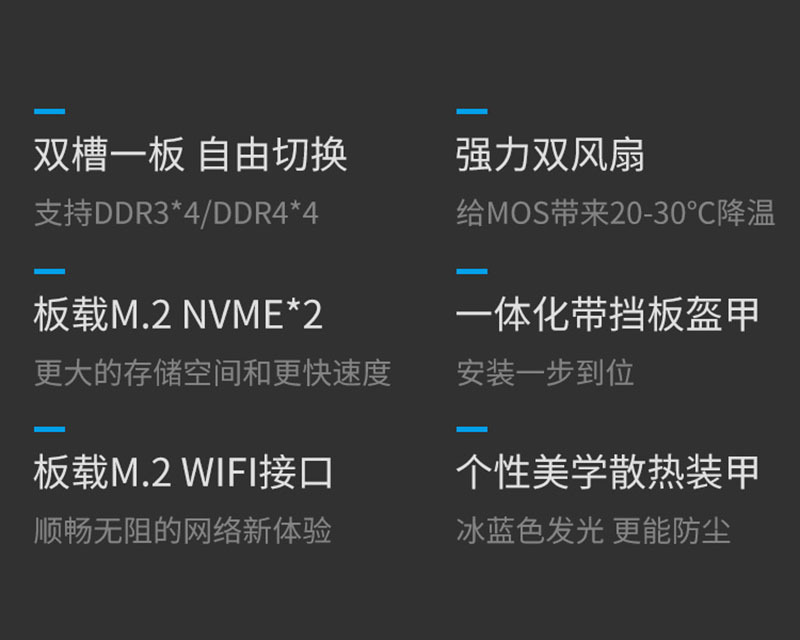 双槽一板 自由切换
支持DDR3*4/DDR4*4

板载M.2 NVME*2
更大的存储空间和更快速度

板载M.2 WIFI接口
顺畅无阻的网络新体验

强力双风扇
给MOS带来20-30°C降温

一体化带挡板盔甲
安装一步到位

个性美学散热装甲
冰蓝色发光 更能防尘