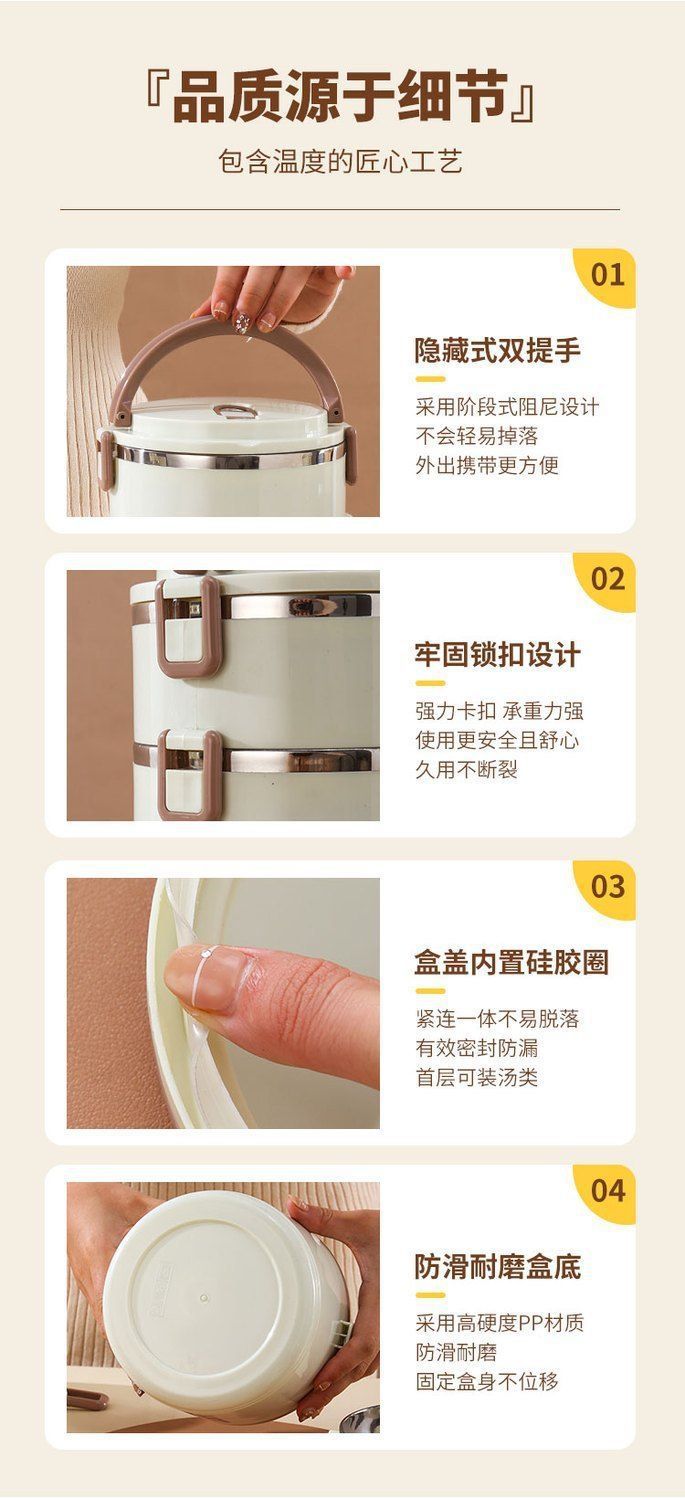 『品质源于细节』

包含温度的匠心工艺

01

隐藏式双提手

采用阶段式阻尼设计
不会轻易掉落
外出携带更方便

02

牢固锁扣设计

强力卡扣 承重力强
使用更安全且舒心
久用不断裂

03

盒盖内置硅胶圈

紧连一体不易脱落
有效密封防漏
首层可装汤类

04

防滑耐磨盒底

采用高硬度PP材质
防滑耐磨
固定盒身不位移