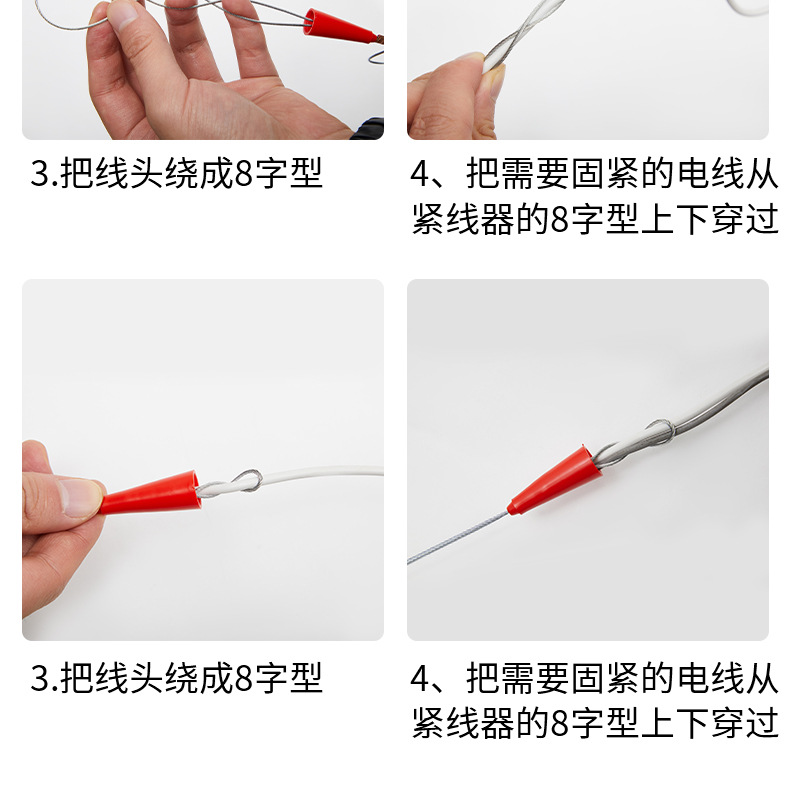 3.把线头绕成8字型

4、把需要固紧的电线从紧线器的8字型上下穿过

3.把线头绕成8字型

4、把需要固紧的电线从紧线器的8字型上下穿过