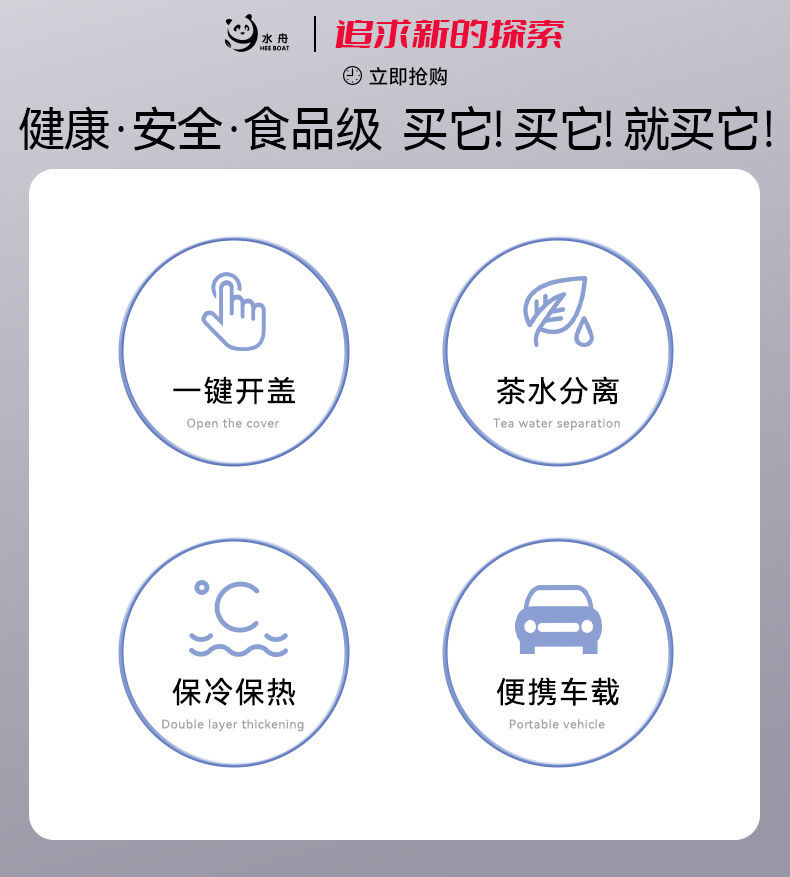 水舟
HEE BOAT
追求新的探索

立即抢购

健康·安全·食品级 买它! 买它! 就买它!

一键开盖
Open the cover

茶水分离
Tea water separation

保冷保热
Double layer thickening

便携车载
Portable vehicle