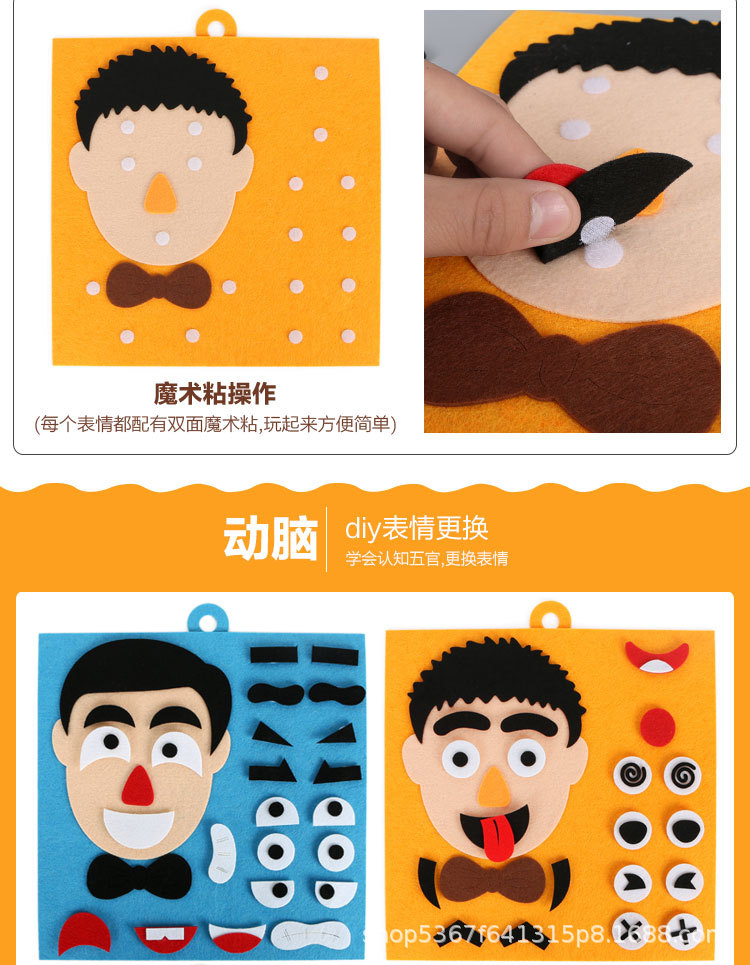 魔术粘操作
(每个表情都配有双面魔术粘,玩起来方便简单)

动脑
diy表情更换
学会认知五官,更换表情

shop5367f641315p8.1688.com