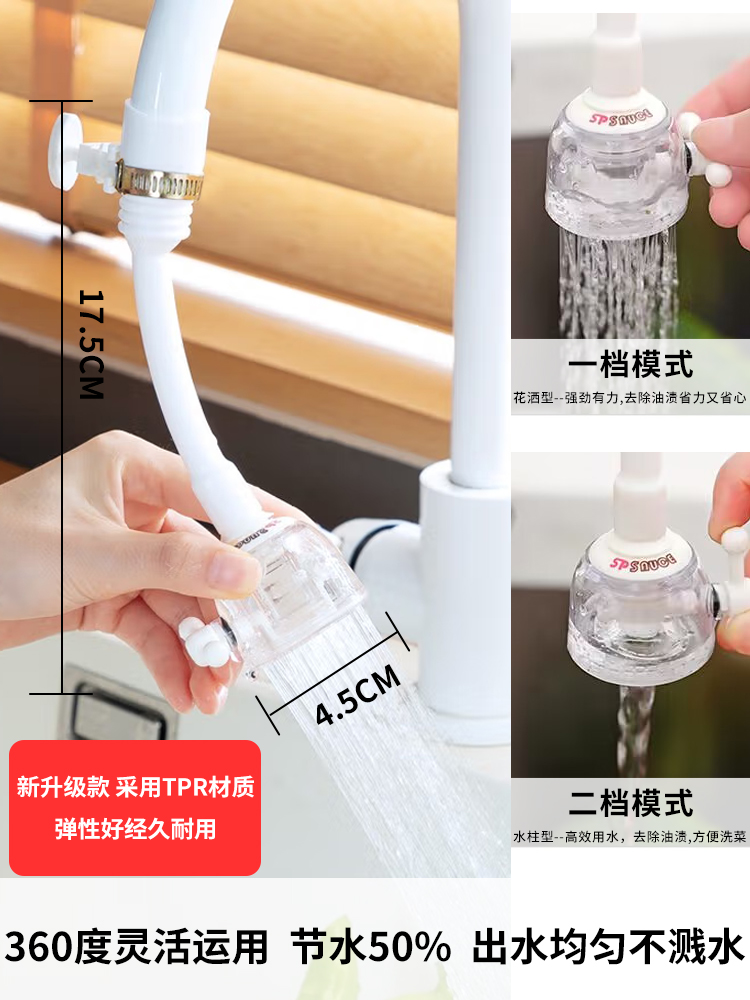 17.5CM

4.5CM

新升级款 采用TPR材质
弹性好经久耐用

SP SAUCE

一档模式

花洒型--强劲有力,去除油渍省力又省心

SP SAUCE

二档模式

水柱型--高效用水，去除油渍,方便洗菜

360度灵活运用 节水50% 出水均匀不溅水