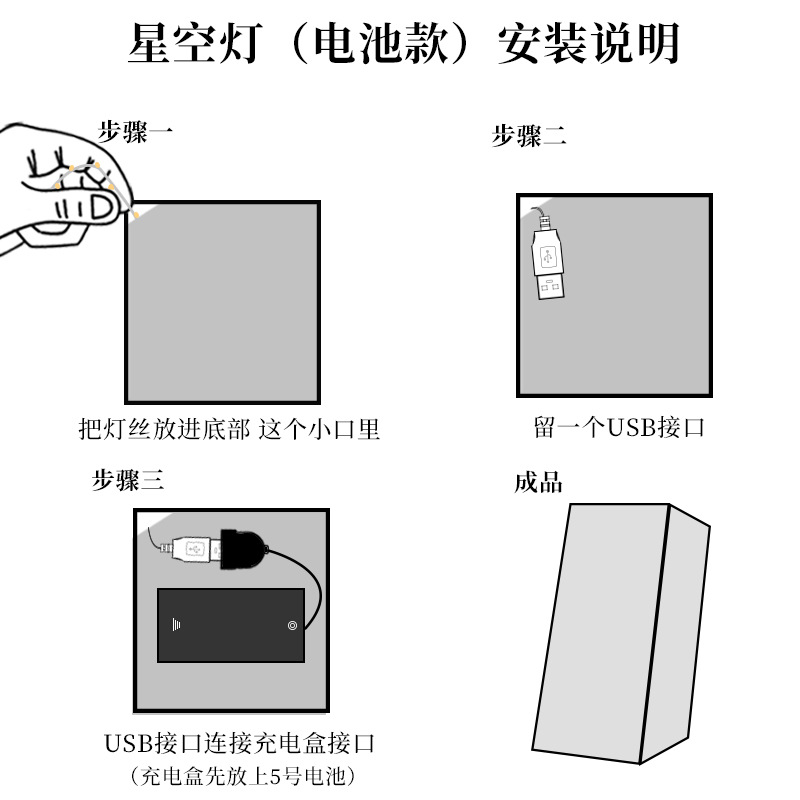 星空灯（电池款）安装说明

步骤一

把灯丝放进底部 这个小口里

步骤二

留一个USB接口

步骤三

USB接口连接充电盒接口
（充电盒先放上5号电池）

成品