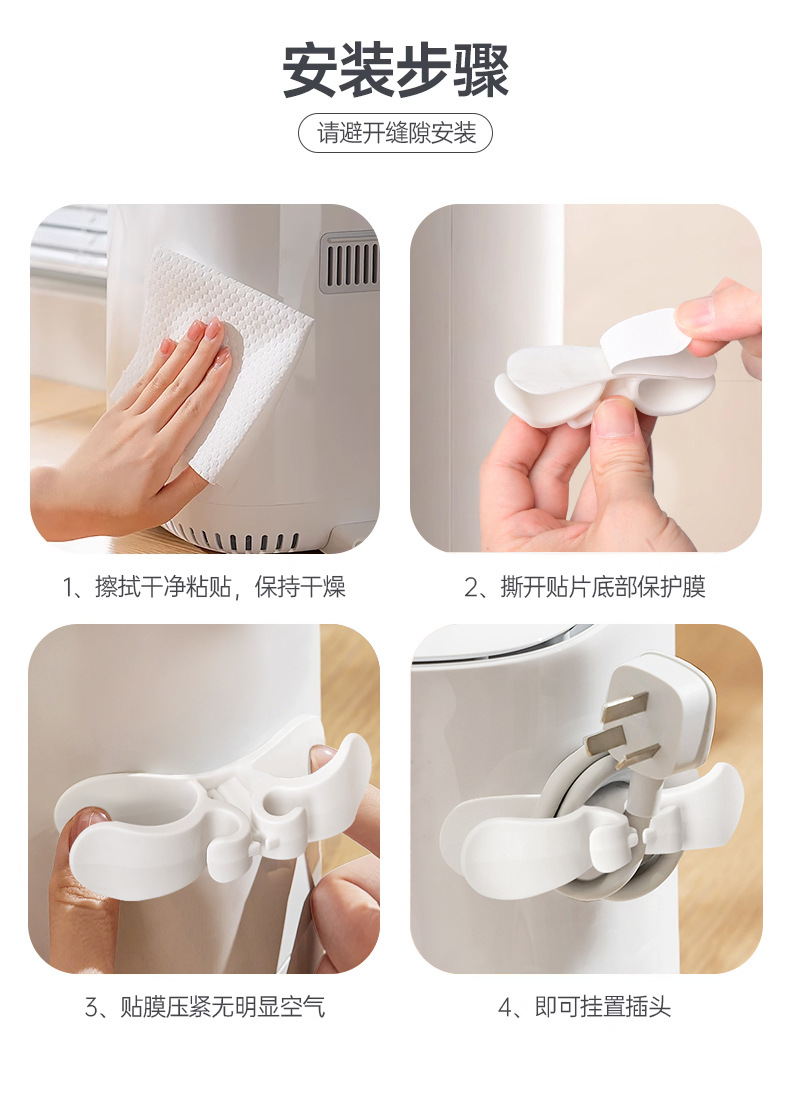 安装步骤

请避开缝隙安装

1、擦拭干净粘贴，保持干燥

2、撕开贴片底部保护膜

3、贴膜压紧无明显空气

4、即可挂置插头