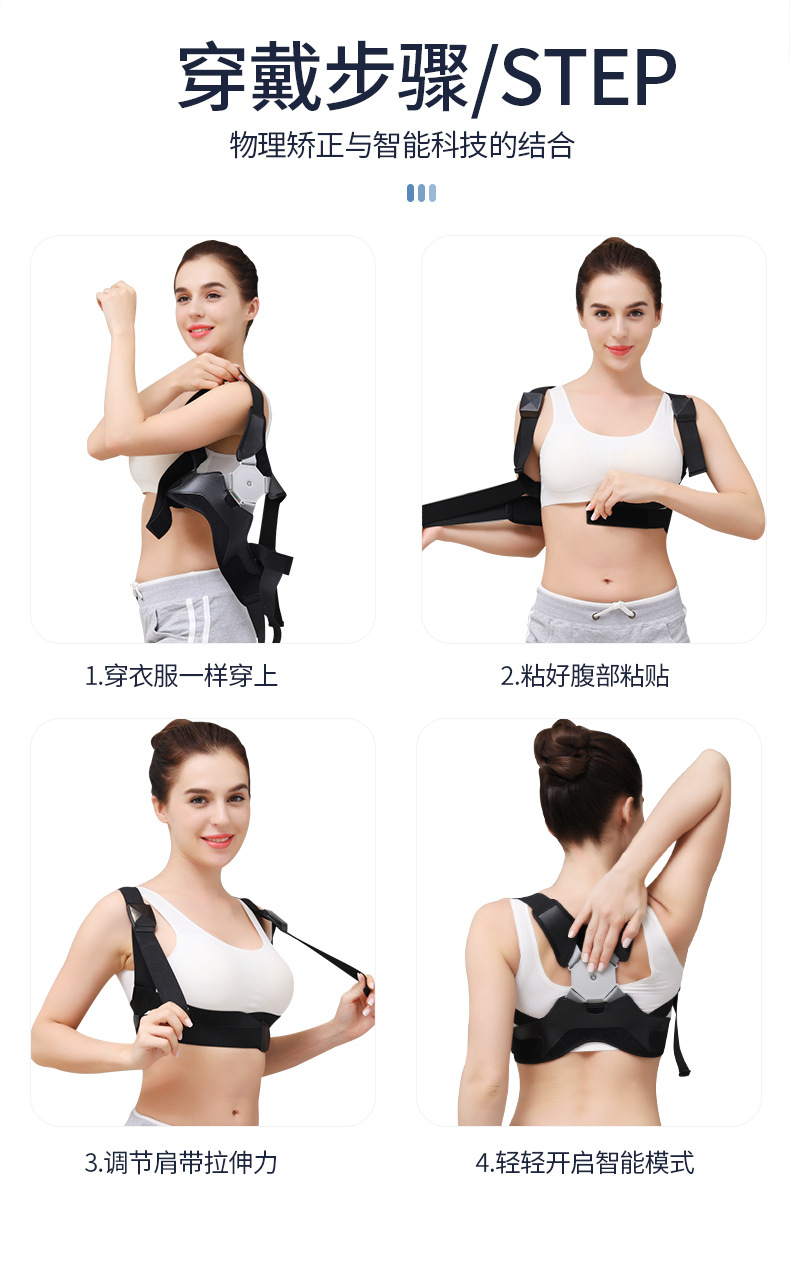 穿戴步骤/STEP

物理矫正与智能科技的结合

1.穿衣服一样穿上

2.粘好腹部粘贴

3.调节肩带拉伸力

4.轻轻开启智能模式