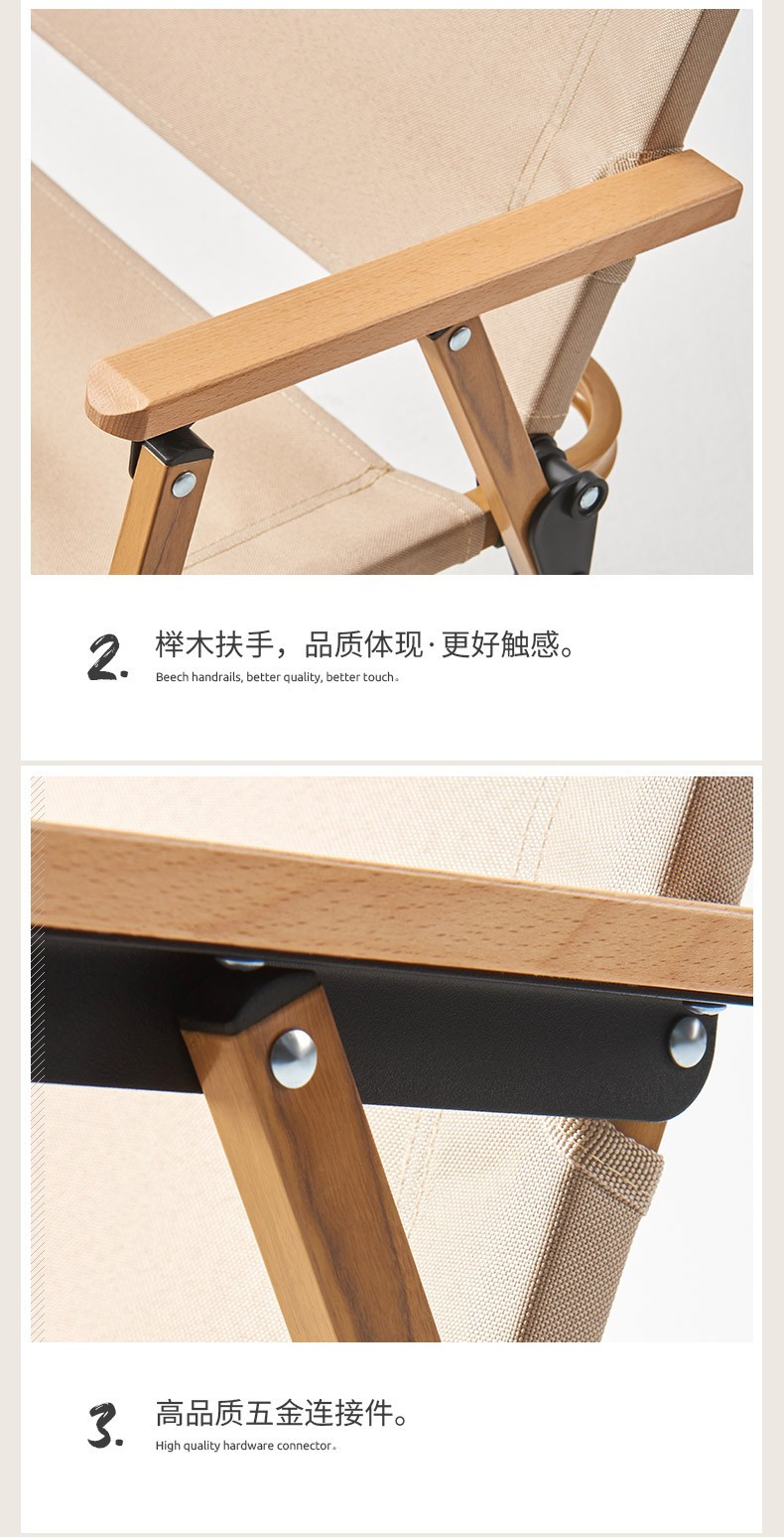 2. 榉木扶手，品质体现·更好触感。
Beech handrails, better quality, better touch。

3. 高品质五金连接件。
High quality hardware connector。