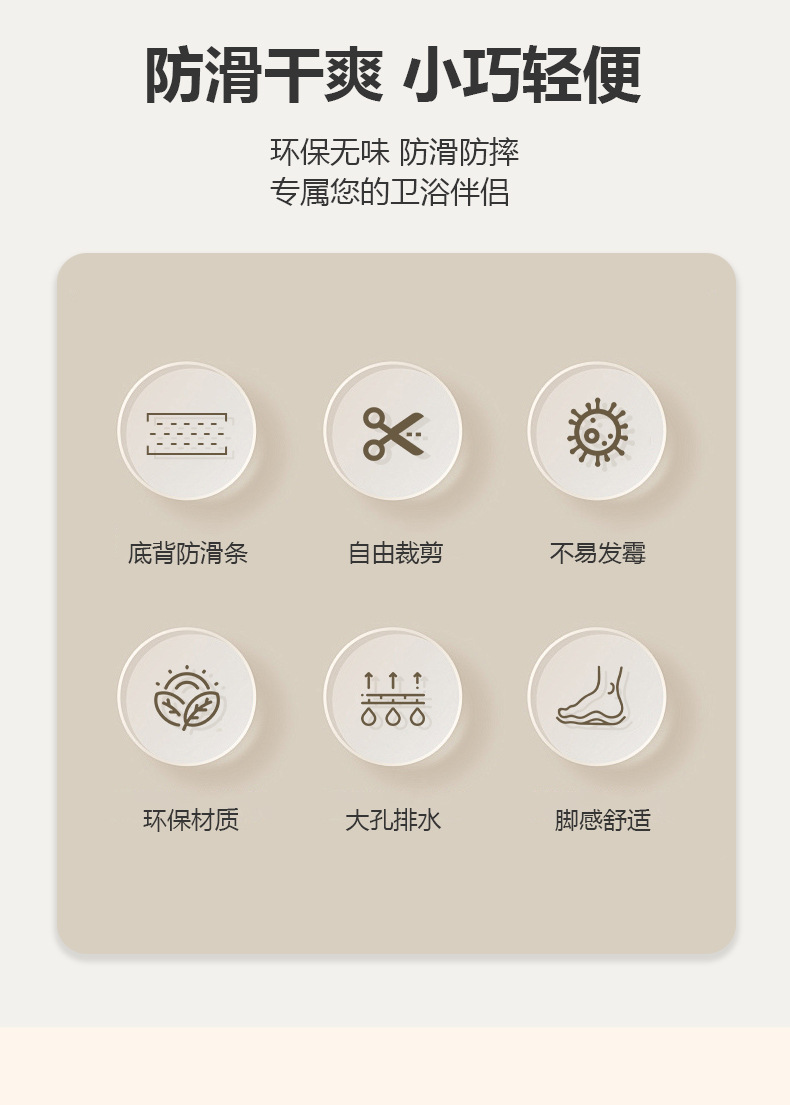 防滑干爽 小巧轻便

环保无味 防滑防摔
专属您的卫浴伴侣

底背防滑条

自由裁剪

不易发霉

环保材质

大孔排水

脚感舒适