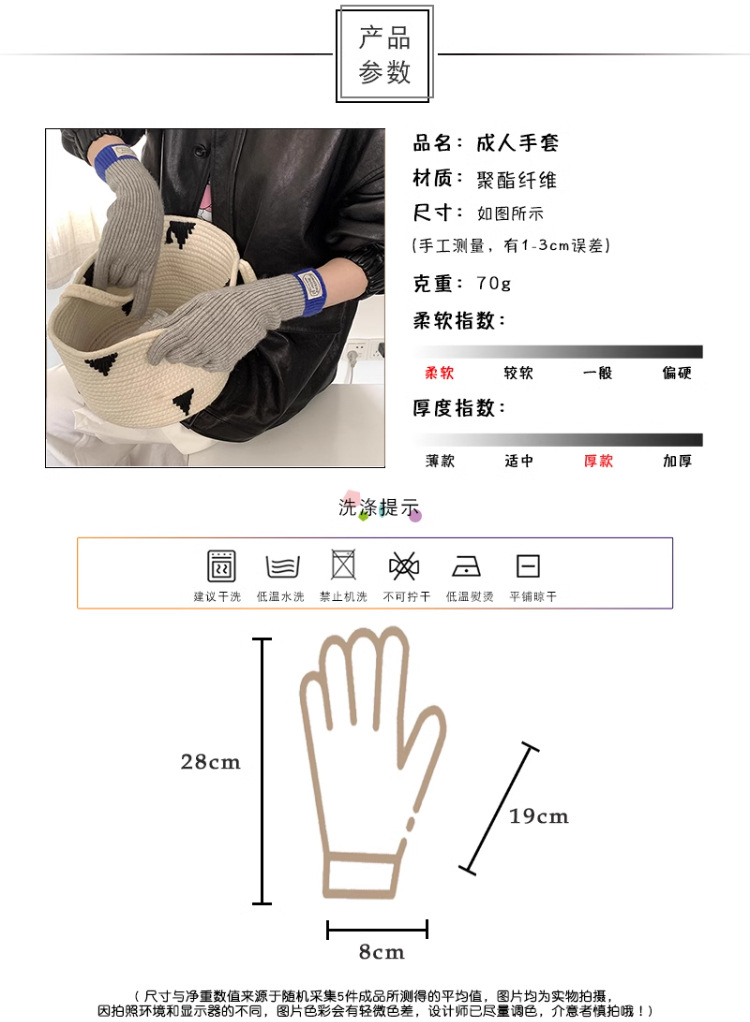 产品
参数

品名：成人手套

材质：聚酯纤维

尺寸：如图所示

(手工测量，有1-3cm误差)

克重：70g

柔软指数：

柔软 较软 一般 偏硬

厚度指数：

薄款 适中 厚款 加厚

洗涤提示

建议干洗 低温水洗 禁止机洗 不可拧干 低温熨烫 平铺晾干

28cm

19cm

8cm

（尺寸与净重数值来源于随机采集5件成品所测得的平均值，图片均为实物拍摄，因拍照环境和显示器的不同，图片色彩会有轻微色差，设计师已尽量调色，介意者慎拍哦！）