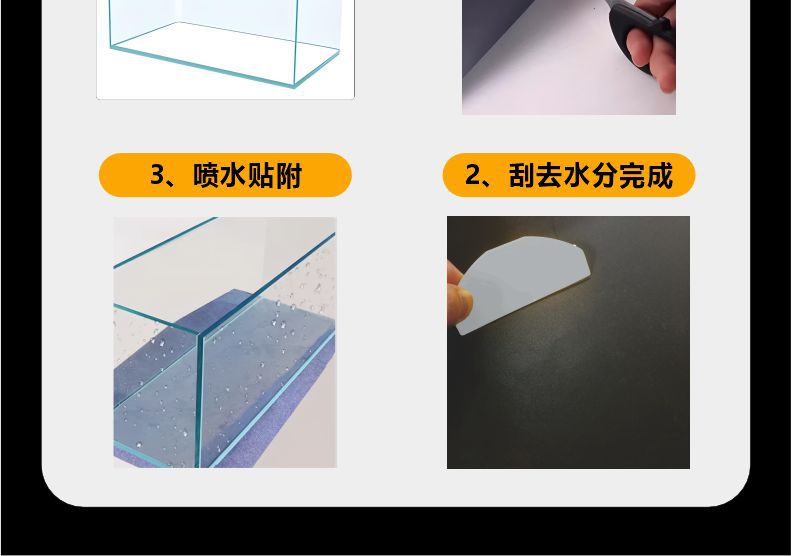 3、喷水贴附

2、刮去水分完成