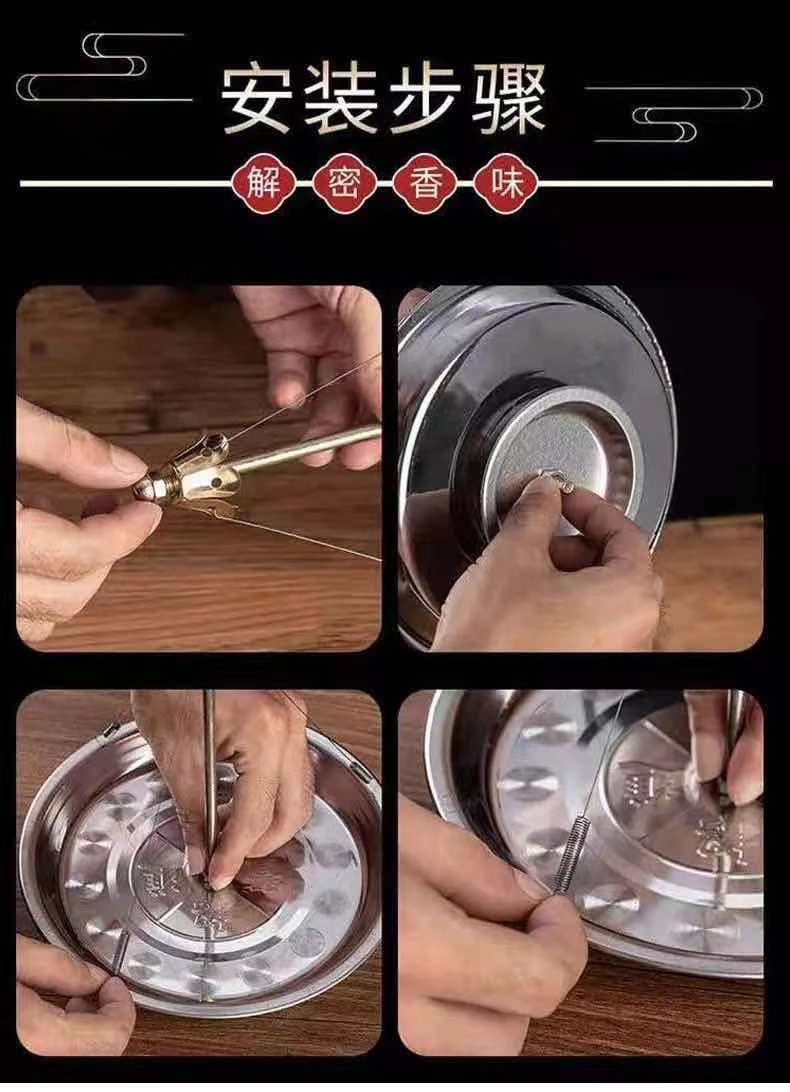 安装步骤

解 密 香 味