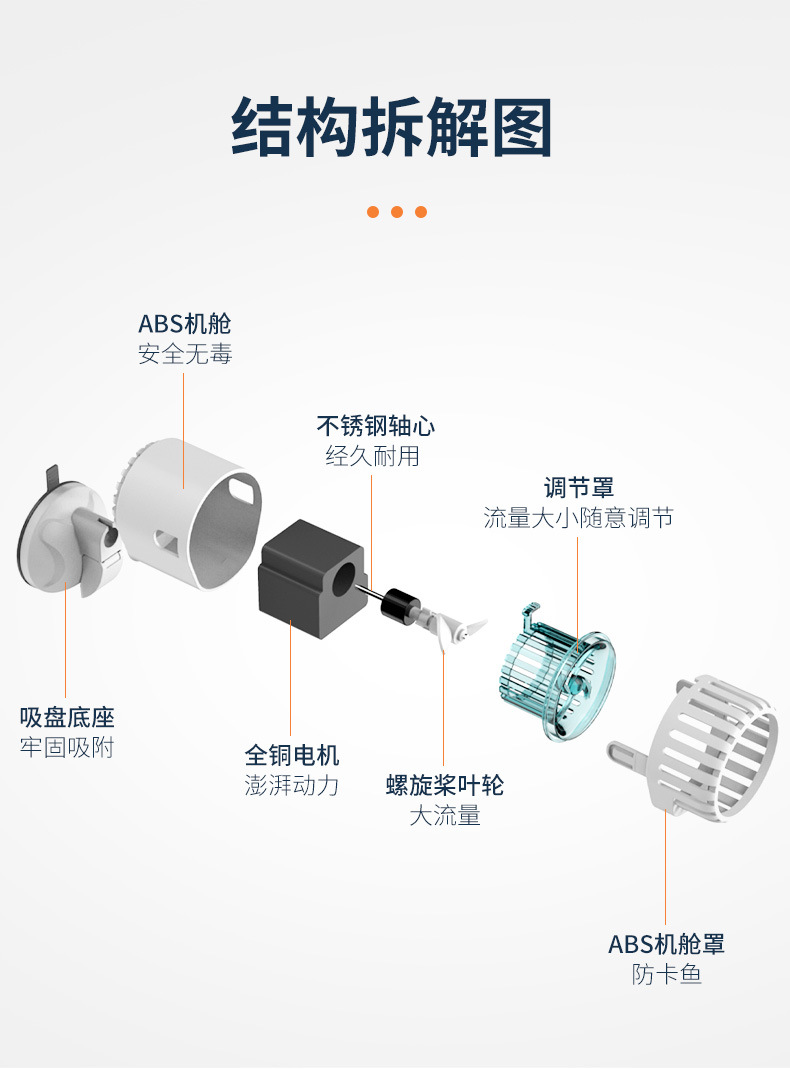 结构拆解图

ABS机舱
安全无毒

不锈钢轴心
经久耐用

调节罩
流量大小随意调节

吸盘底座
牢固吸附

全铜电机
澎湃动力

螺旋桨叶轮
大流量

ABS机舱罩
防卡鱼