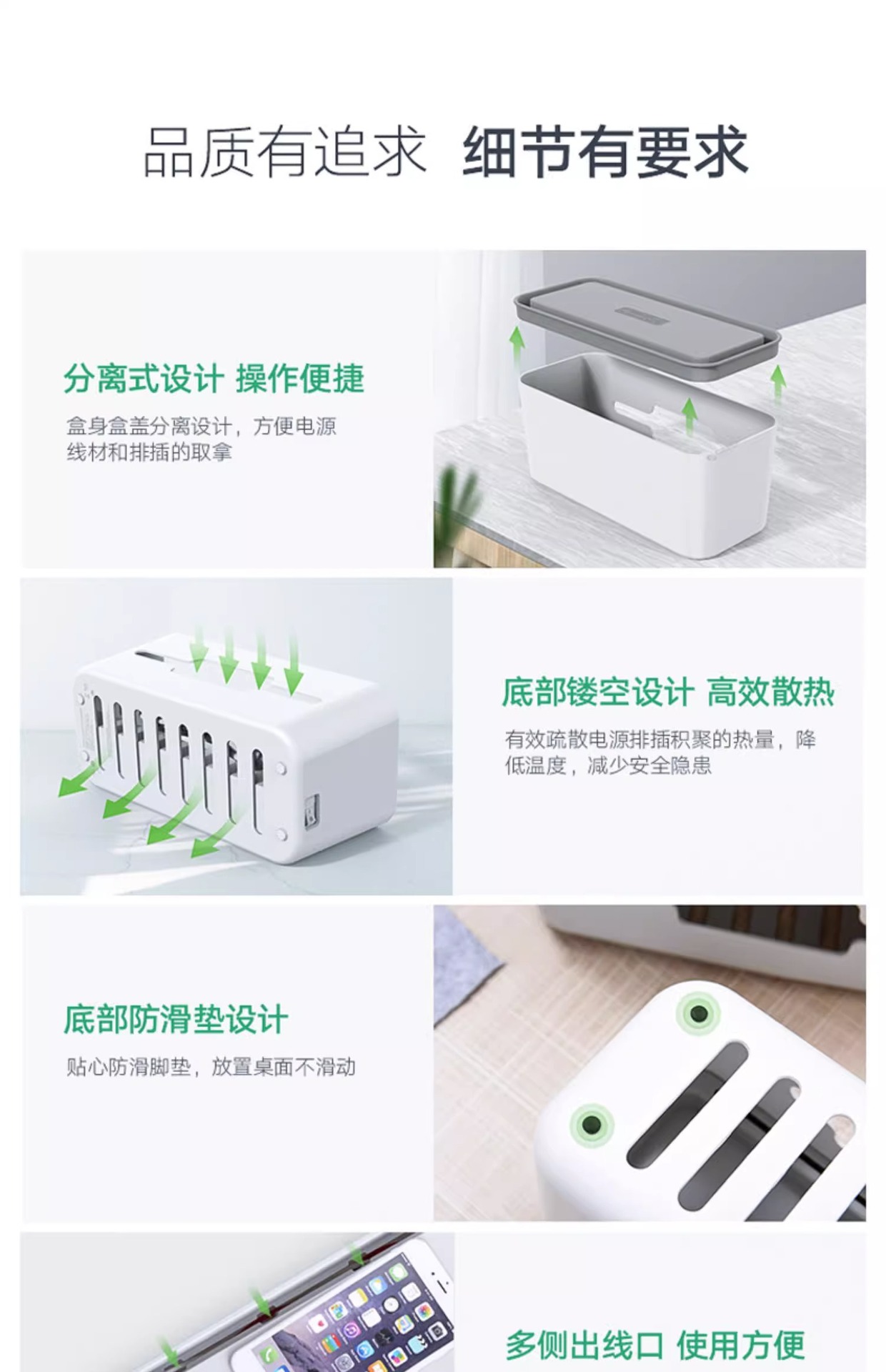 品质有追求 细节有要求

分离式设计 操作便捷

盒身盒盖分离设计，方便电源线材和排插的取拿

底部镂空设计 高效散热

有效疏散电源排插积聚的热量，降低温度，减少安全隐患

底部防滑垫设计

贴心防滑脚垫，放置桌面不滑动

多侧出线口 使用方便