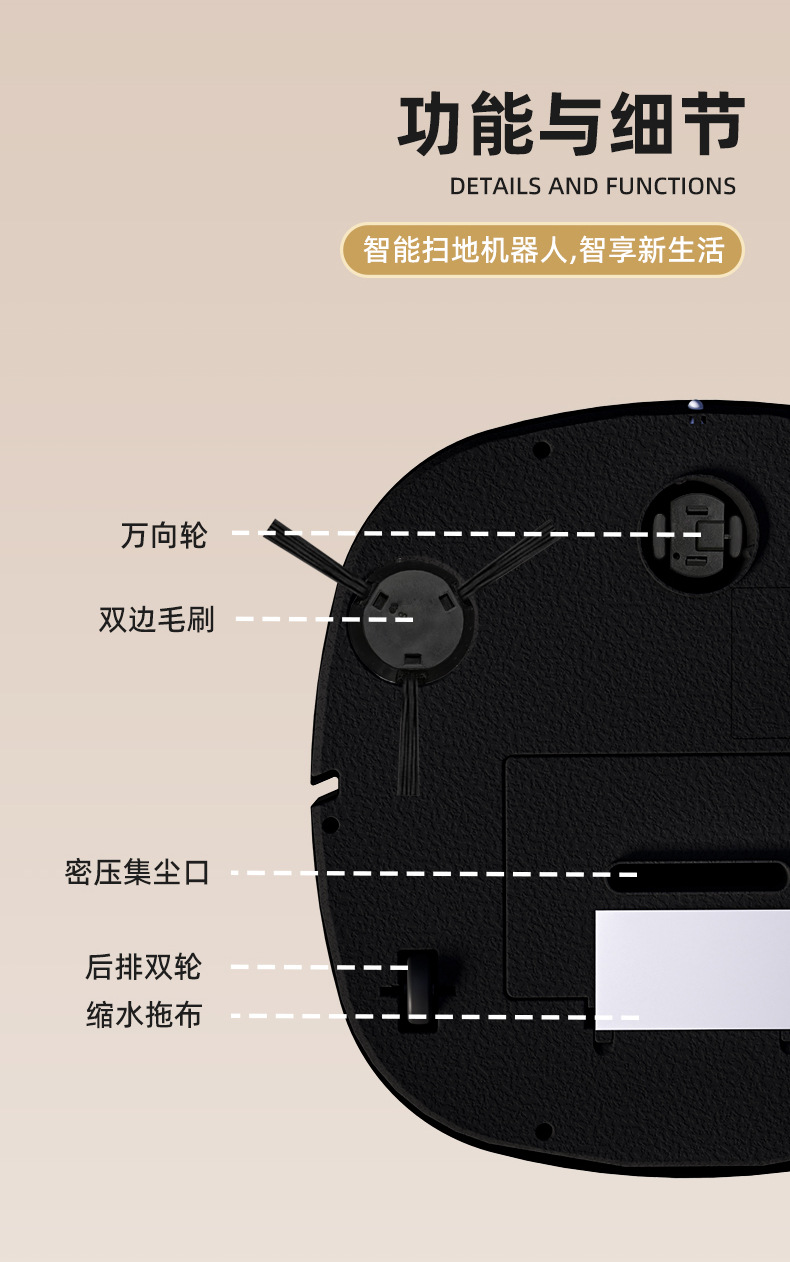 功能与细节

DETAILS AND FUNCTIONS

智能扫地机器人,智享新生活

万向轮

双边毛刷

密压集尘口

后排双轮

缩水拖布