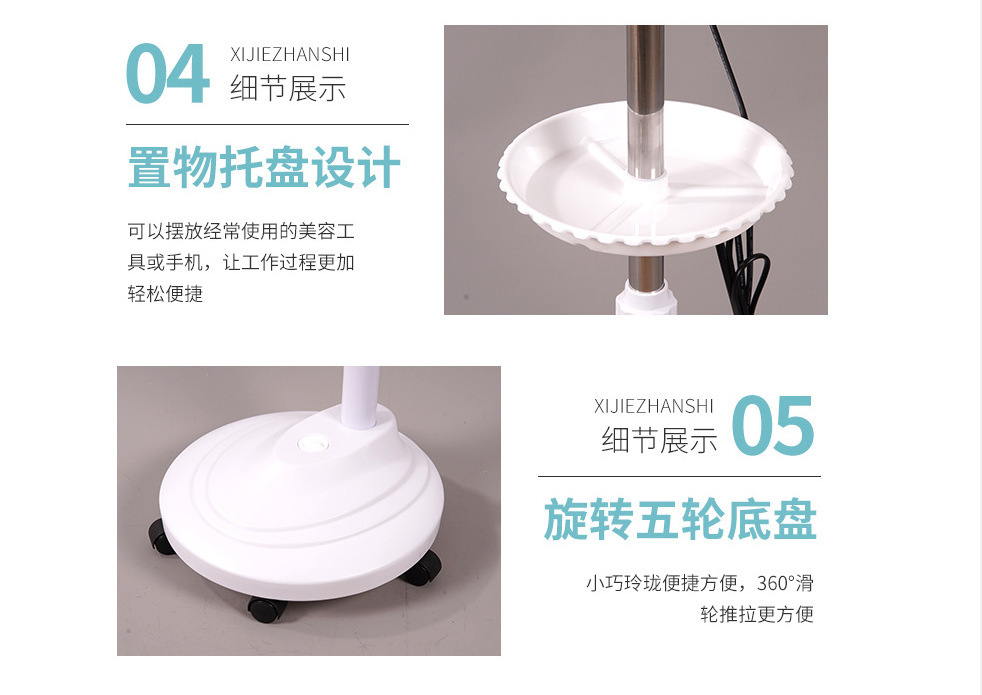 04 XIJIEZHANSHI
细节展示

置物托盘设计

可以摆放经常使用的美容工具或手机，让工作过程更加轻松便捷

XIJIEZHANSHI
细节展示 05

旋转五轮底盘

小巧玲珑便捷方便，360°滑轮推拉更方便