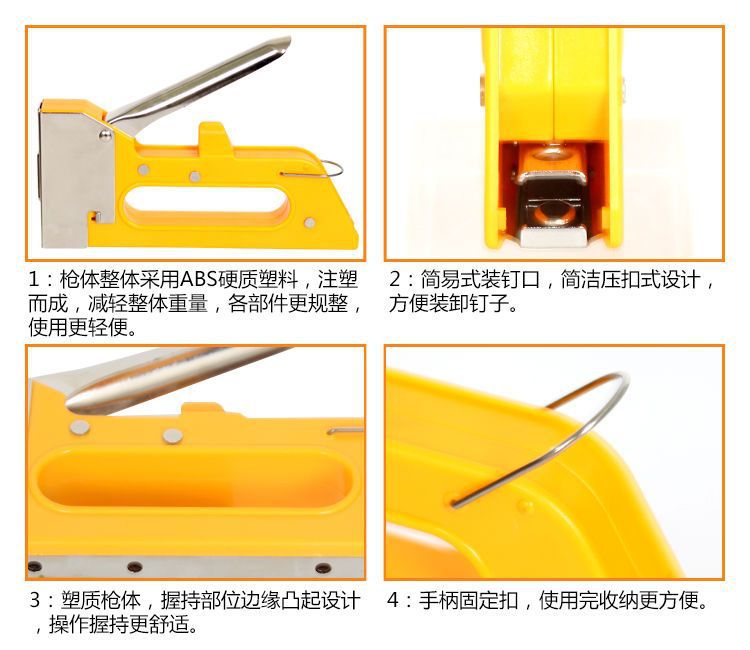 1：枪体整体采用ABS硬质塑料，注塑而成，减轻整体重量，各部件更规整，使用更轻便。

2：简易式装钉口，简洁压扣式设计，方便装卸钉子。

3：塑质枪体，握持部位边缘凸起设计，操作握持更舒适。

4：手柄固定扣，使用完收纳更方便。