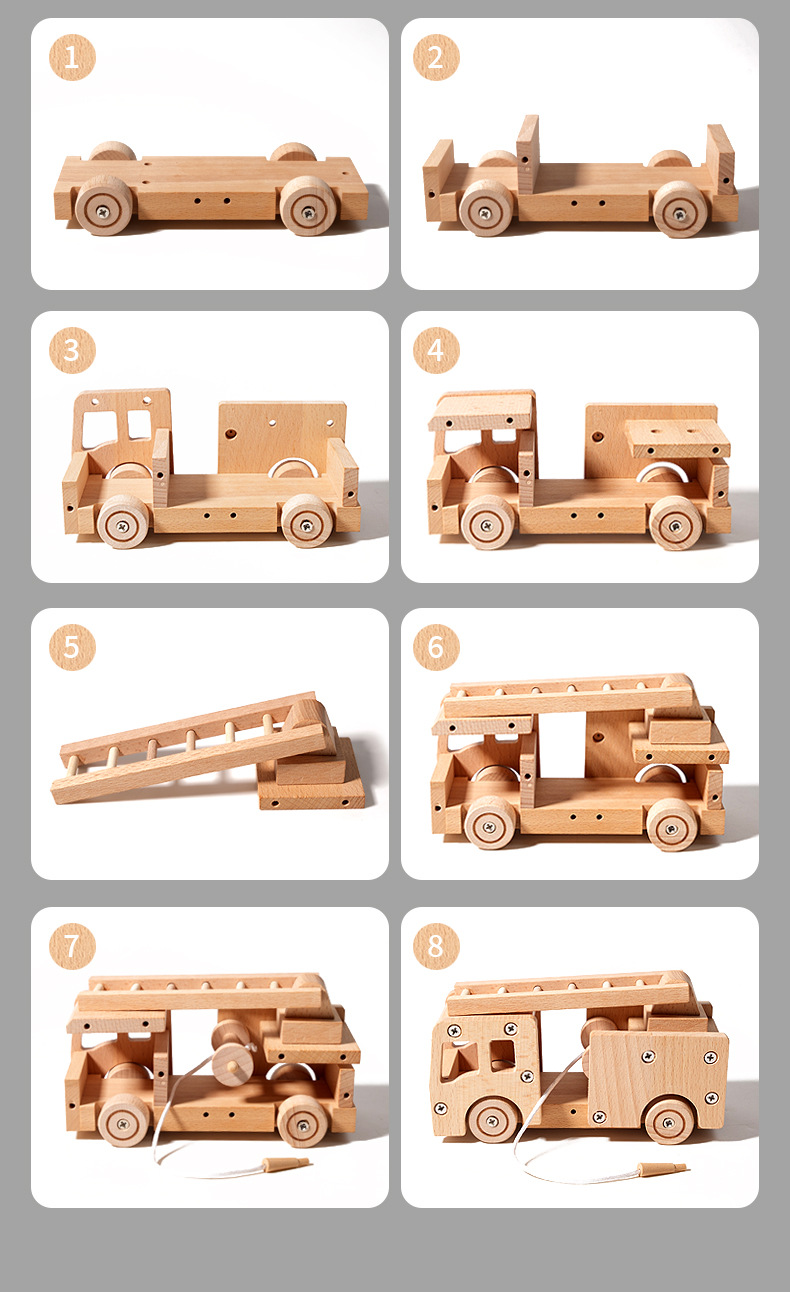 1

2

3

4

5

6

7

8