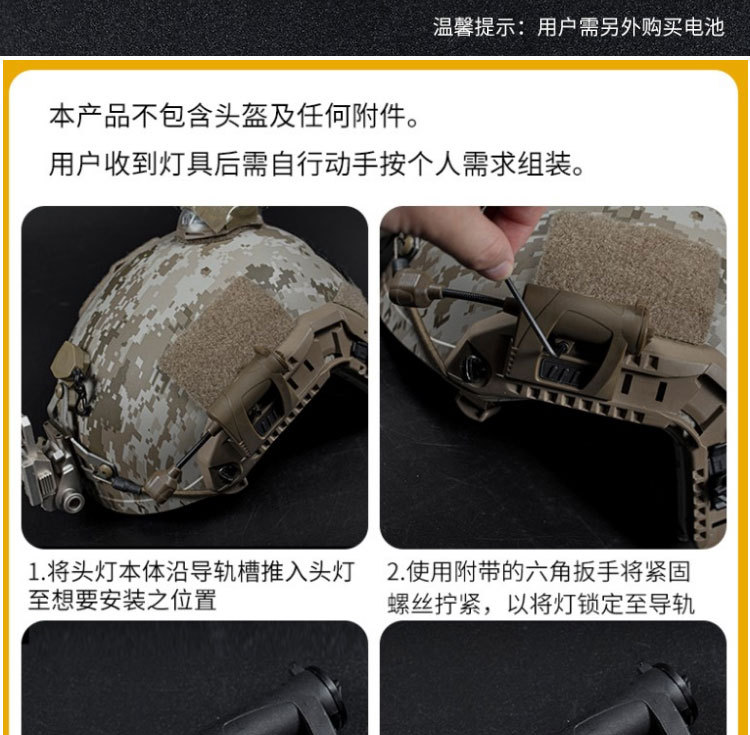 温馨提示：用户需另外购买电池

本产品不包含头盔及任何附件。

用户收到灯具后需自行动手按个人需求组装。

1.将头灯本体沿导轨槽推入头灯至想要安装之位置

2.使用附带的六角扳手将紧固螺丝拧紧，以将灯锁定至导轨