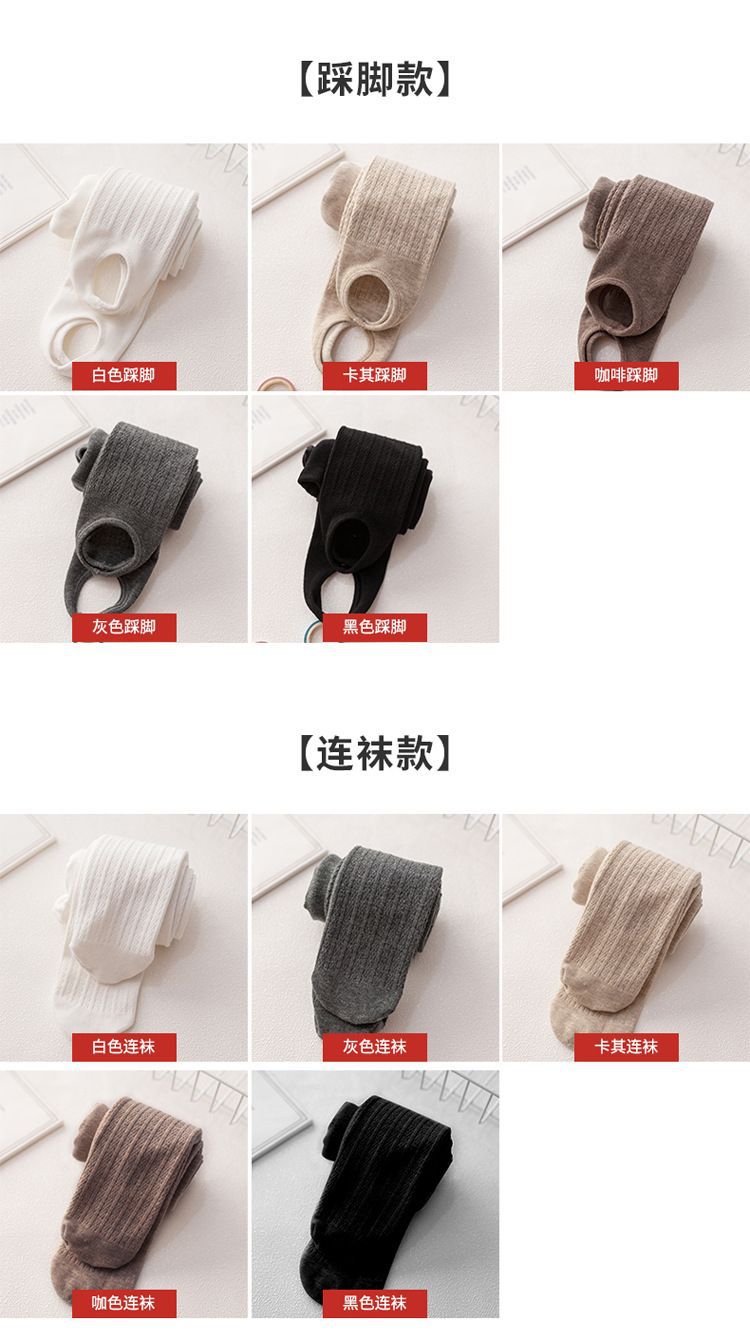 【踩脚款】

白色踩脚

卡其踩脚

咖啡踩脚

灰色踩脚

黑色踩脚

【连袜款】

白色连袜

灰色连袜

卡其连袜

咖色连袜

黑色连袜