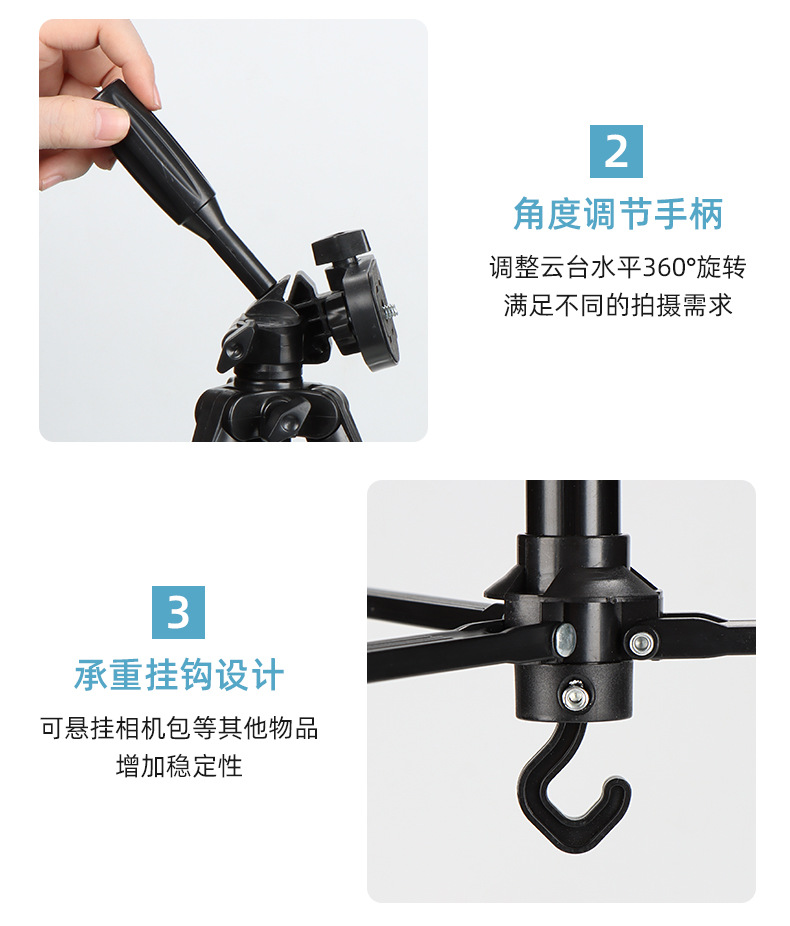 2

角度调节手柄

调整云台水平360°旋转
满足不同的拍摄需求

3

承重挂钩设计

可悬挂相机包等其他物品
增加稳定性