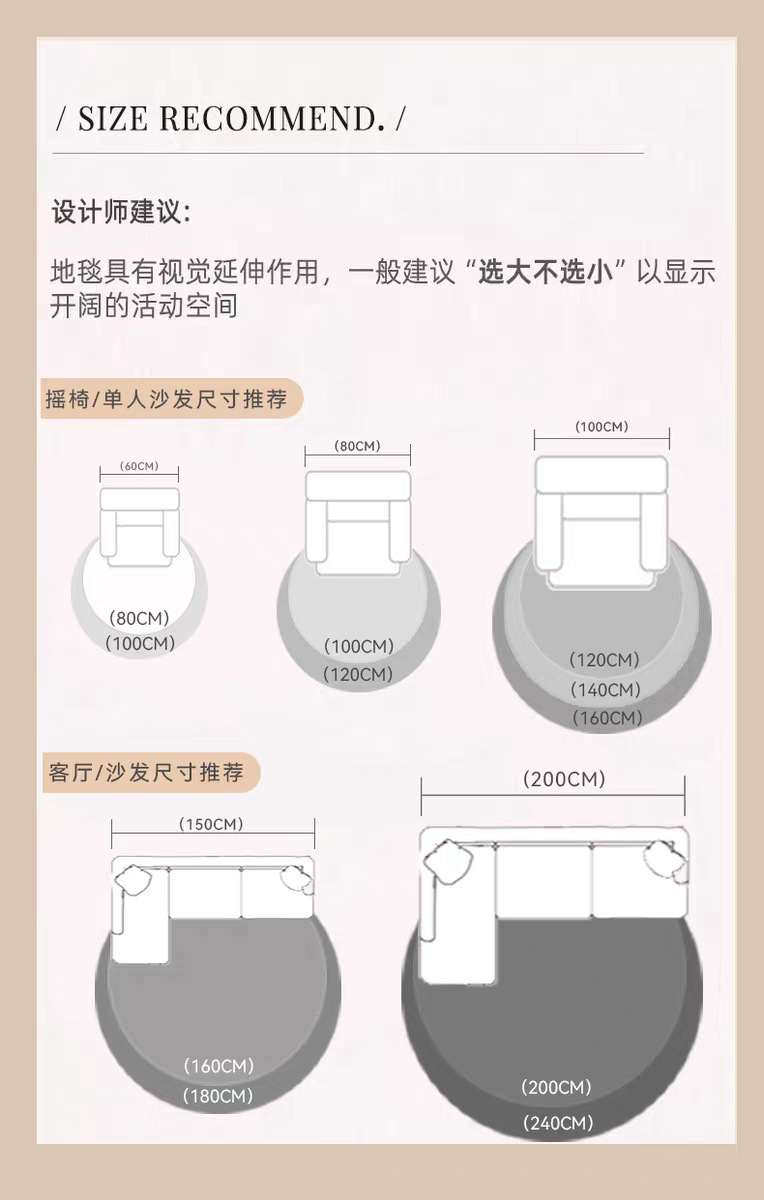 / SIZE RECOMMEND. /

设计师建议:

地毯具有视觉延伸作用，一般建议“选大不选小”以显示开阔的活动空间

摇椅/单人沙发尺寸推荐

(60CM)

(80CM)
(100CM)

(80CM)

(100CM)
(120CM)

(100CM)

(120CM)
(140CM)
(160CM)

客厅/沙发尺寸推荐

(150CM)

(160CM)
(180CM)

(200CM)

(200CM)
(240CM)