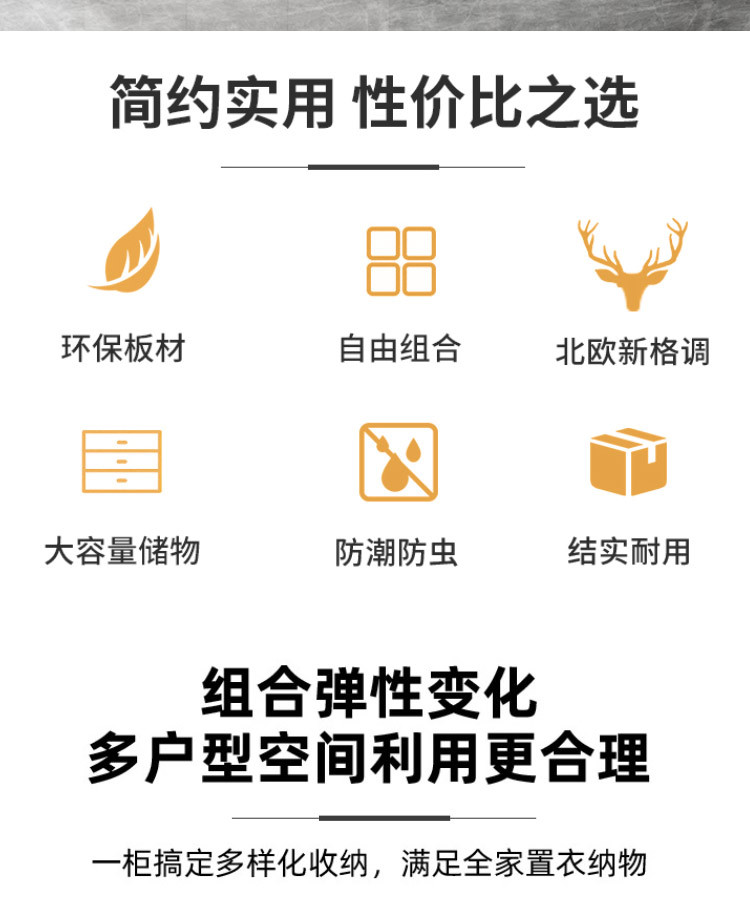 简约实用 性价比之选

环保板材

自由组合

北欧新格调

大容量储物

防潮防虫

结实耐用

组合弹性变化
多户型空间利用更合理

一柜搞定多样化收纳，满足全家置衣纳物