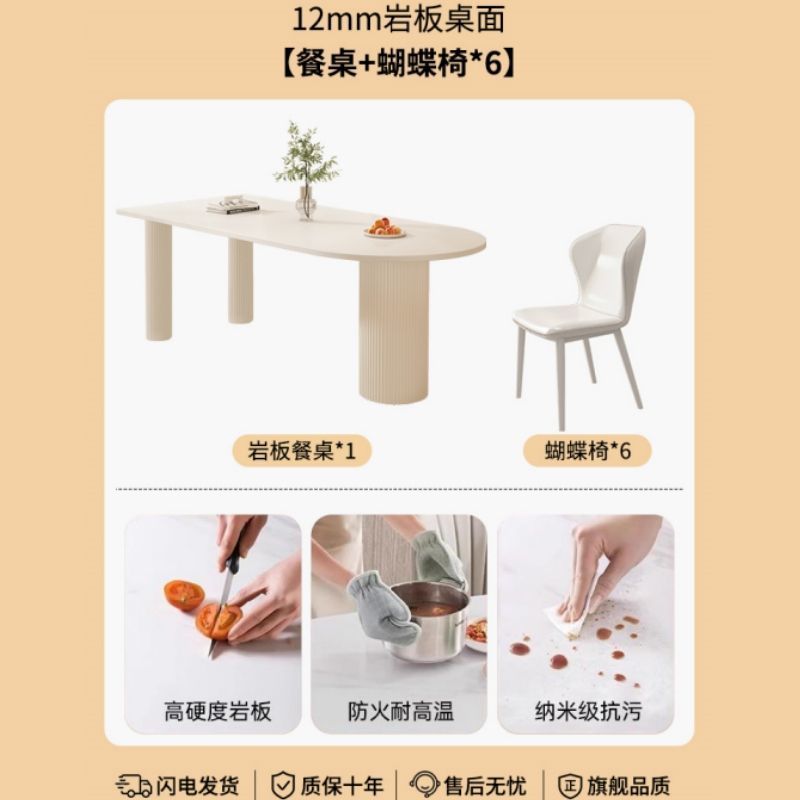 12mm岩板桌面
【餐桌+蝴蝶椅*6】

岩板餐桌*1

蝴蝶椅*6

高硬度岩板

防火耐高温

纳米级抗污

闪电发货 | 质保十年 | 售后无忧 | 旗舰品质