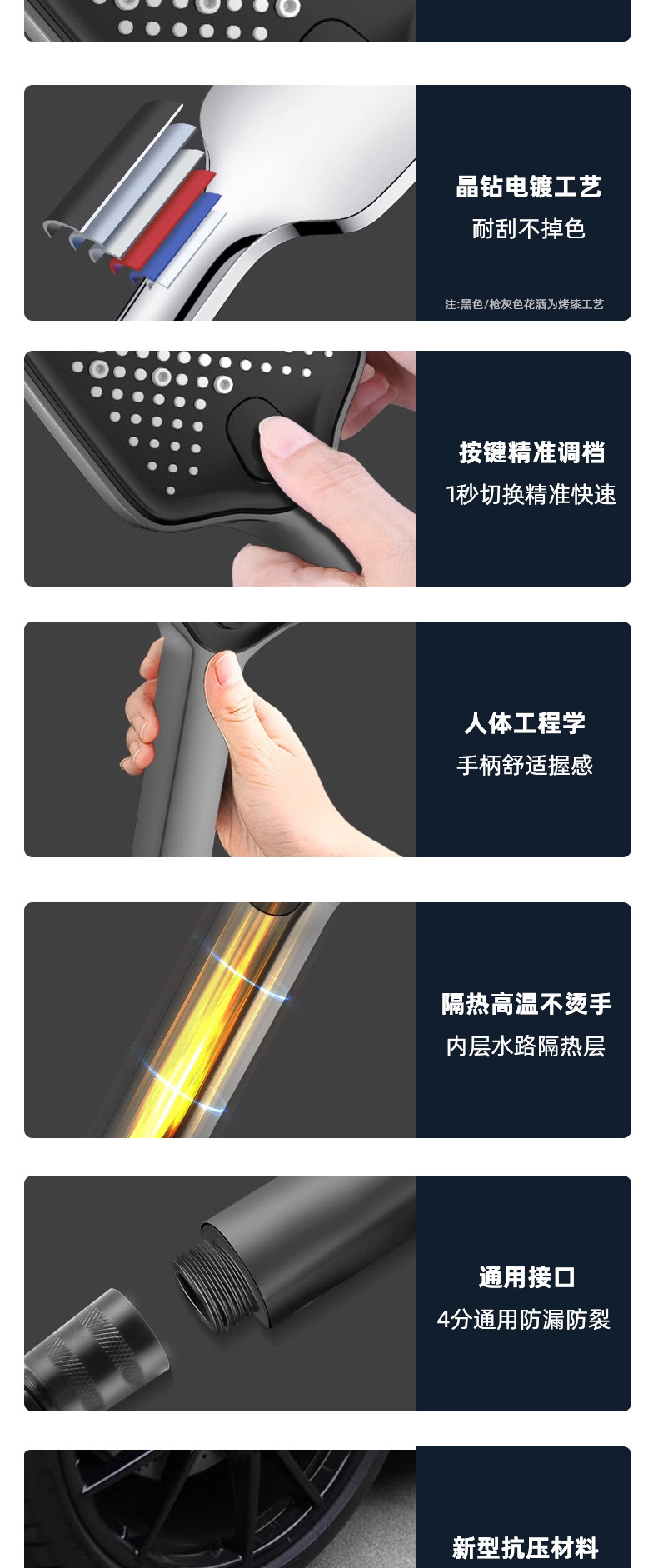 晶钻电镀工艺
耐刮不掉色
注:黑色/枪灰色花洒为烤漆工艺

按键精准调档
1秒切换精准快速

人体工程学
手柄舒适握感

隔热高温不烫手
内层水路隔热层

通用接口
4分通用防漏防裂

新型抗压材料