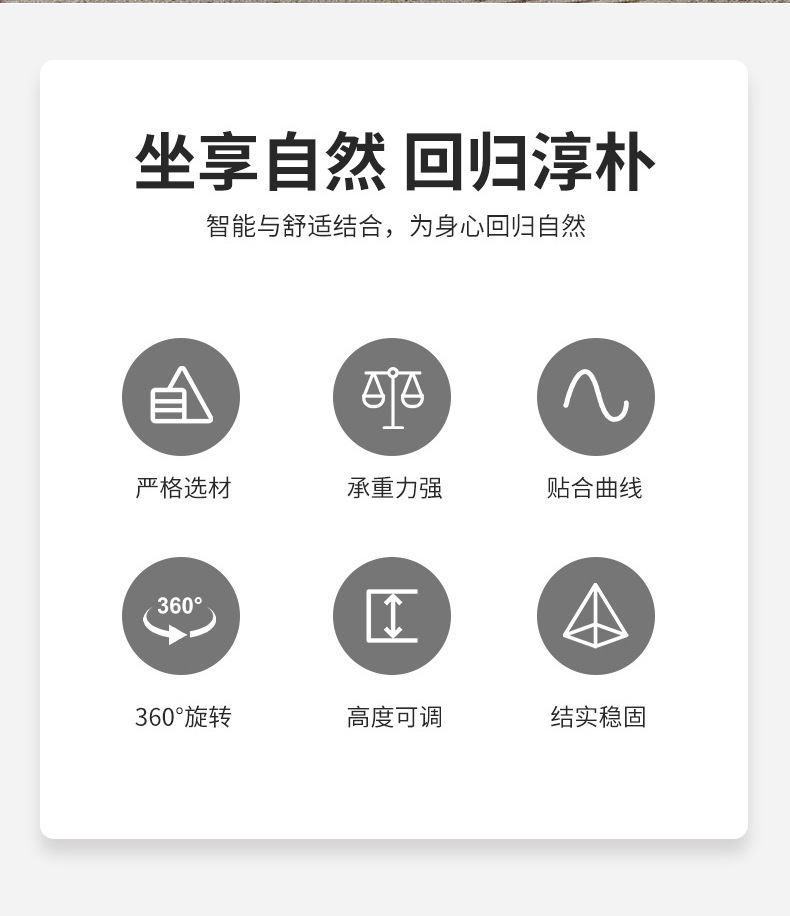 坐享自然 回归淳朴

智能与舒适结合，为身心回归自然

严格选材

承重力强

贴合曲线

360°

360°旋转

高度可调

结实稳固