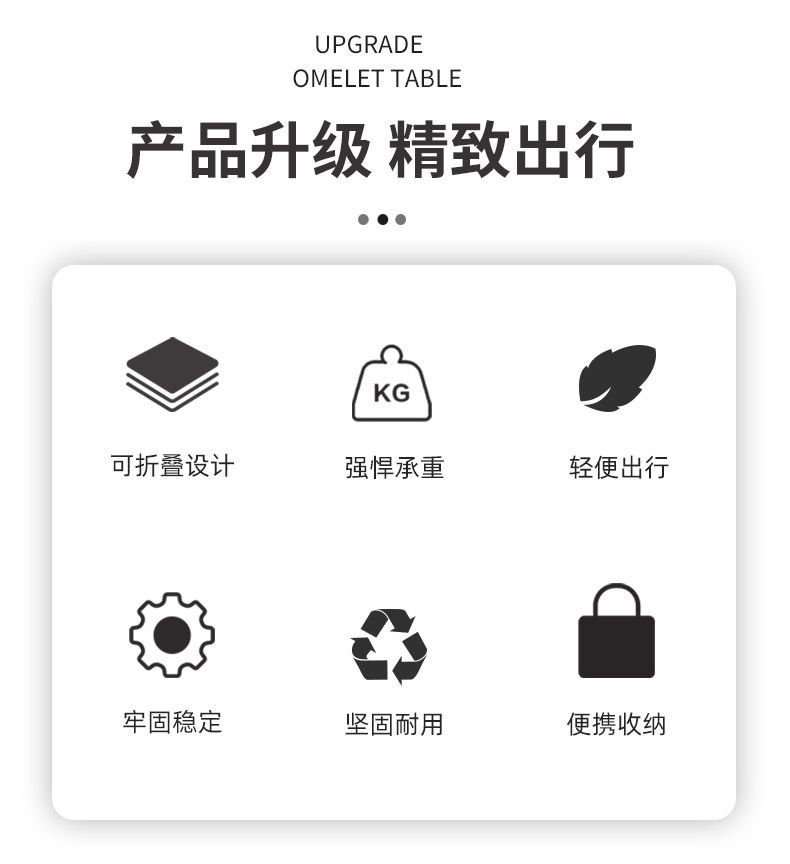 UPGRADE
OMELET TABLE

产品升级 精致出行

KG

可折叠设计

强悍承重

轻便出行

牢固稳定

坚固耐用

便携收纳