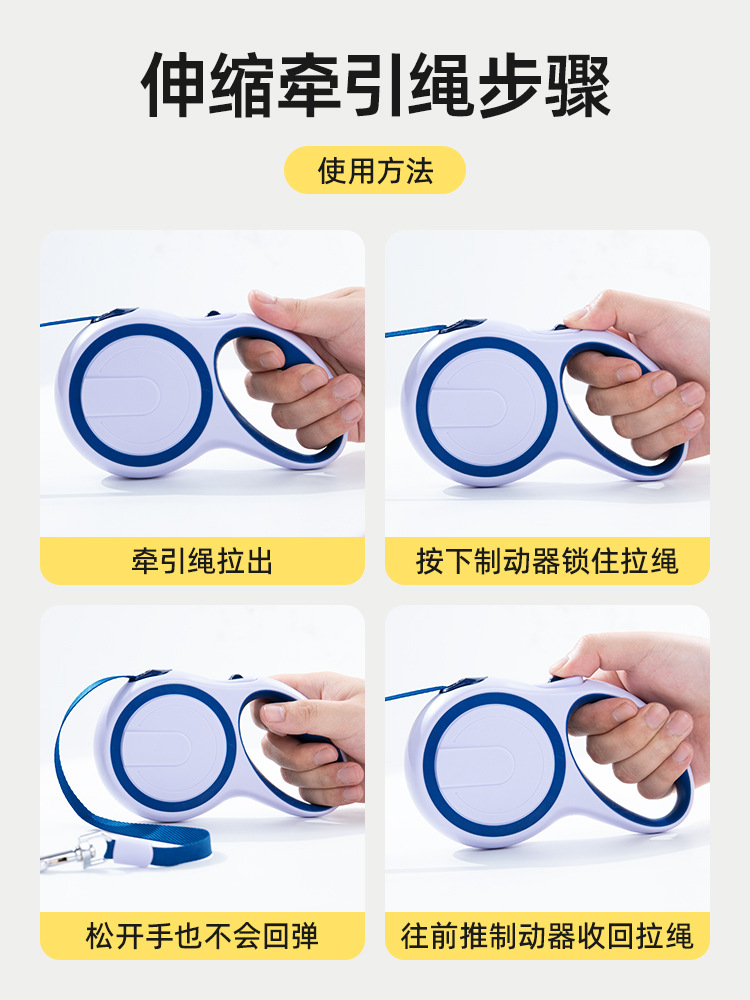 伸缩牵引绳步骤

使用方法

牵引绳拉出

按下制动器锁住拉绳

松开手也不会回弹

往前推制动器收回拉绳