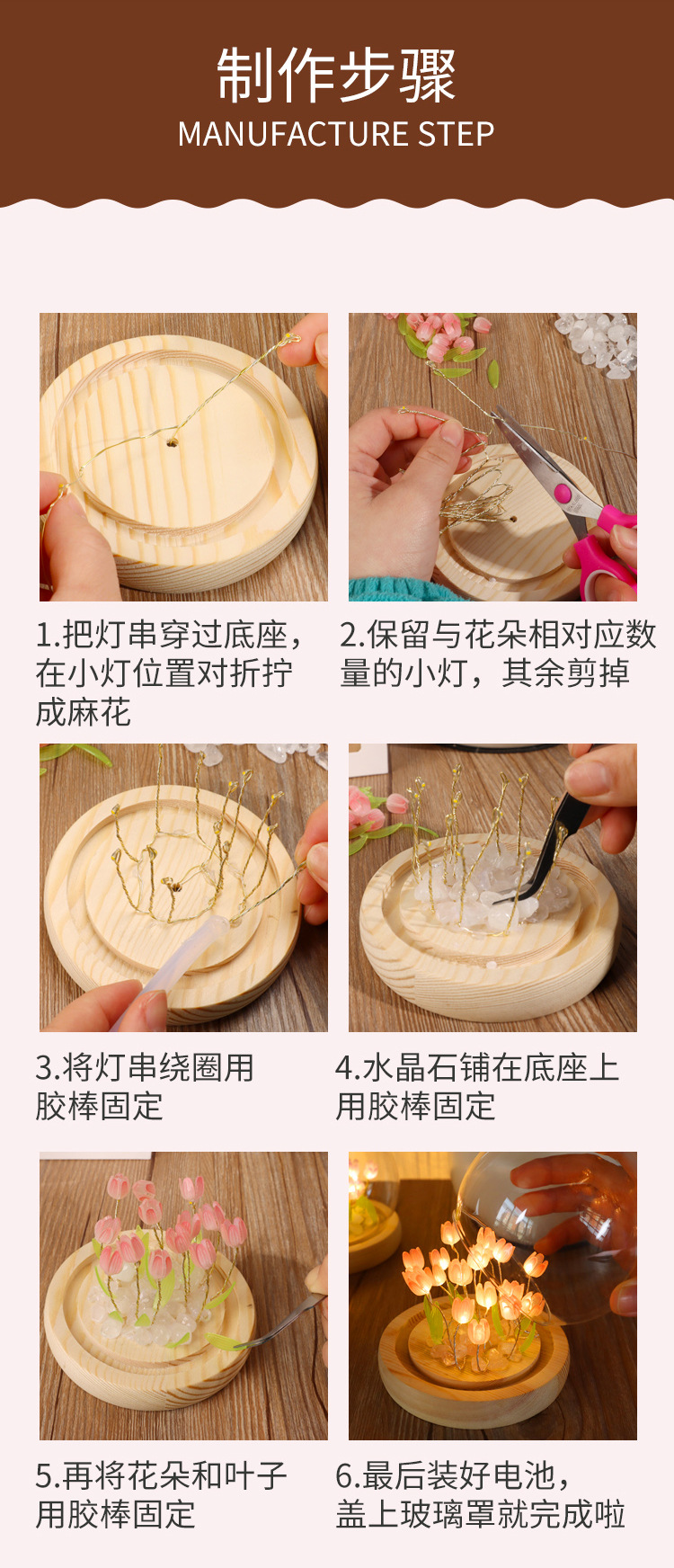 制作步骤
MANUFACTURE STEP

1.把灯串穿过底座，在小灯位置对折拧成麻花

2.保留与花朵相对应数量的小灯，其余剪掉

3.将灯串绕圈用胶棒固定

4.水晶石铺在底座上用胶棒固定

5.再将花朵和叶子用胶棒固定

6.最后装好电池，盖上玻璃罩就完成啦