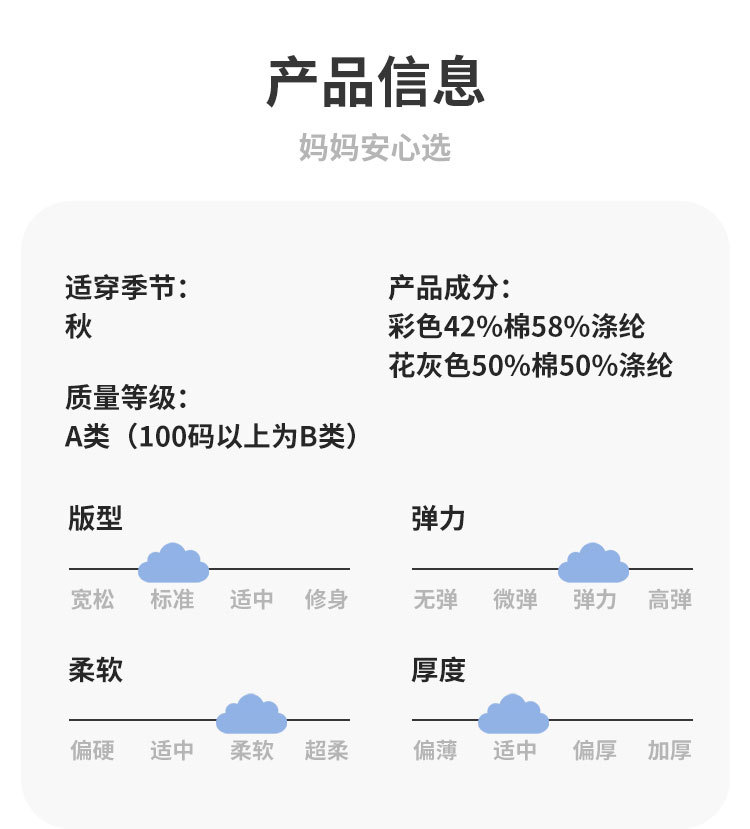 产品信息

妈妈安心选

适穿季节：
秋

质量等级：
A类（100码以上为B类）

产品成分：
彩色42%棉58%涤纶
花灰色50%棉50%涤纶

版型

宽松 标准 适中 修身

弹力

无弹 微弹 弹力 高弹

柔软

偏硬 适中 柔软 超柔

厚度

偏薄 适中 偏厚 加厚