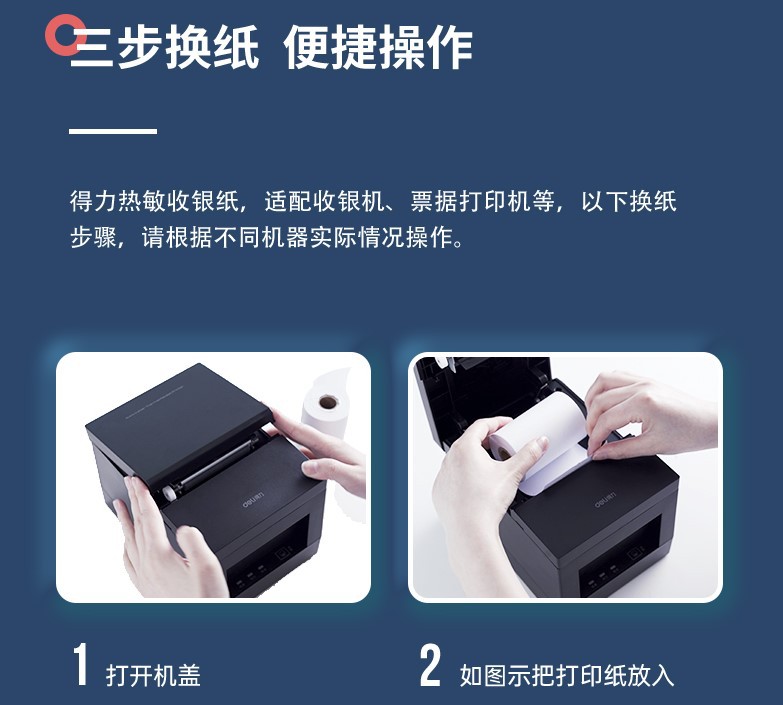 三步换纸 便捷操作

得力热敏收银纸，适配收银机、票据打印机等，以下换纸步骤，请根据不同机器实际情况操作。

deli

deli

1 打开机盖

2 如图示把打印纸放入